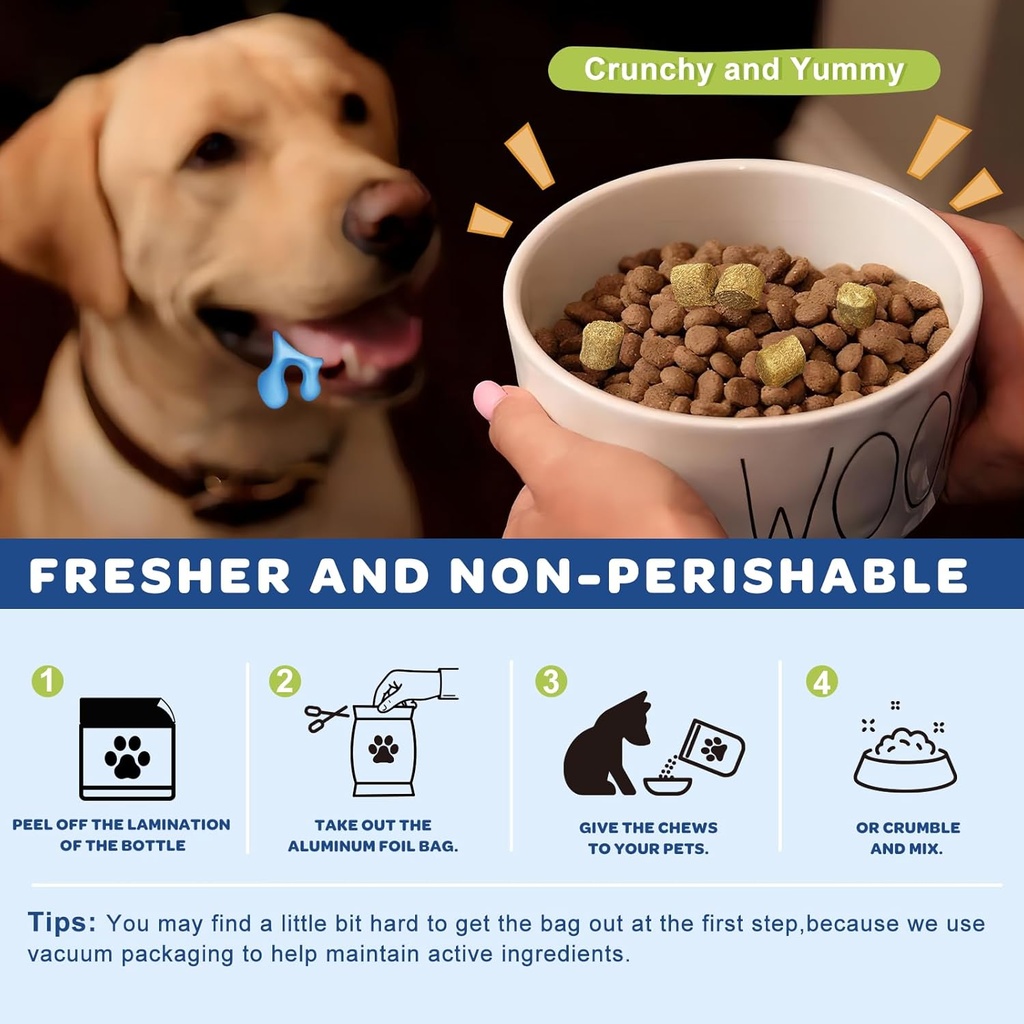 Crunchy and Yummy

WOO

FRESHER AND NON-PERISHABLE

1
PEEL OFF THE LAMINATION OF THE BOTTLE

2
TAKE OUT THE ALUMINUM FOIL BAG.

3
GIVE THE CHEWS TO YOUR PETS.

4
OR CRUMBLE AND MIX.

Tips: You may find a little bit hard to get the bag out at the first step,because we use vacuum packaging to help maintain active ingredients.