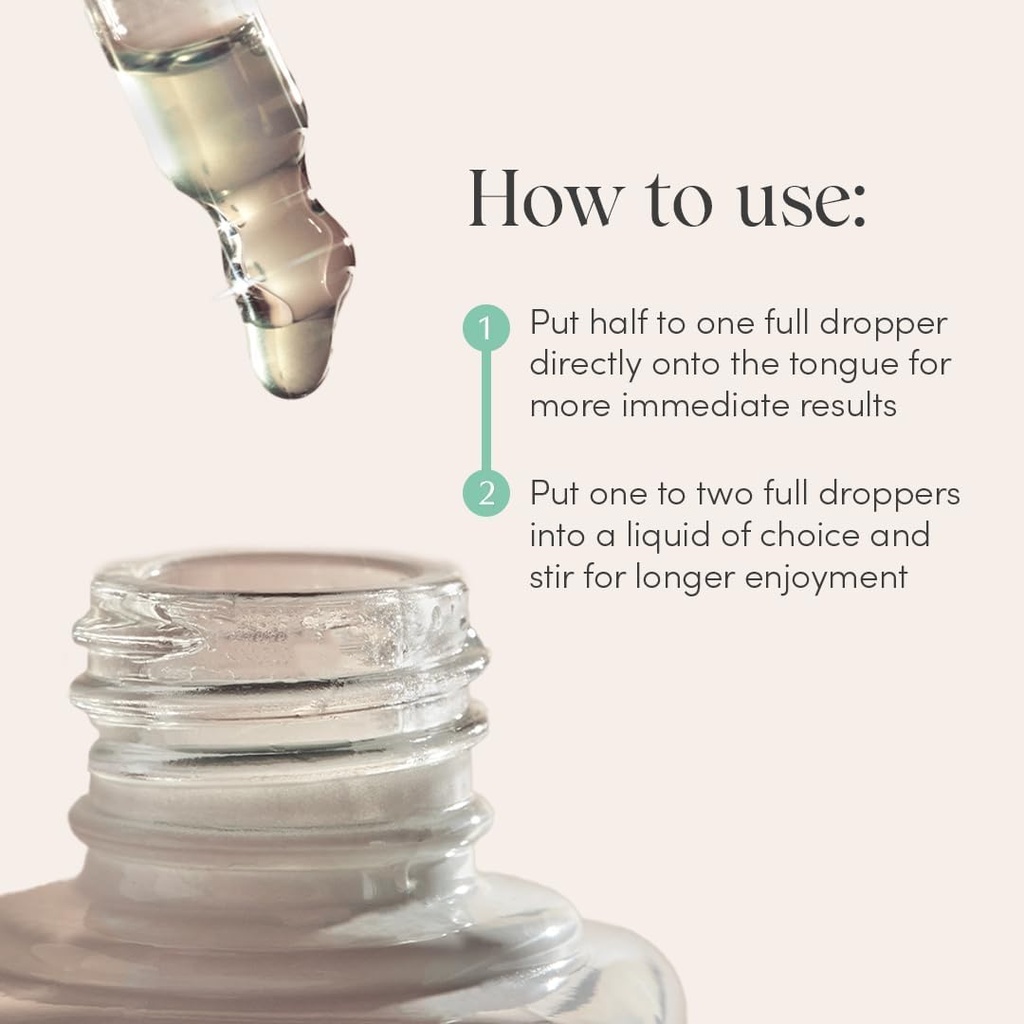 How to use:

1 Put half to one full dropper directly onto the tongue for more immediate results

2 Put one to two full droppers into a liquid of choice and stir for longer enjoyment