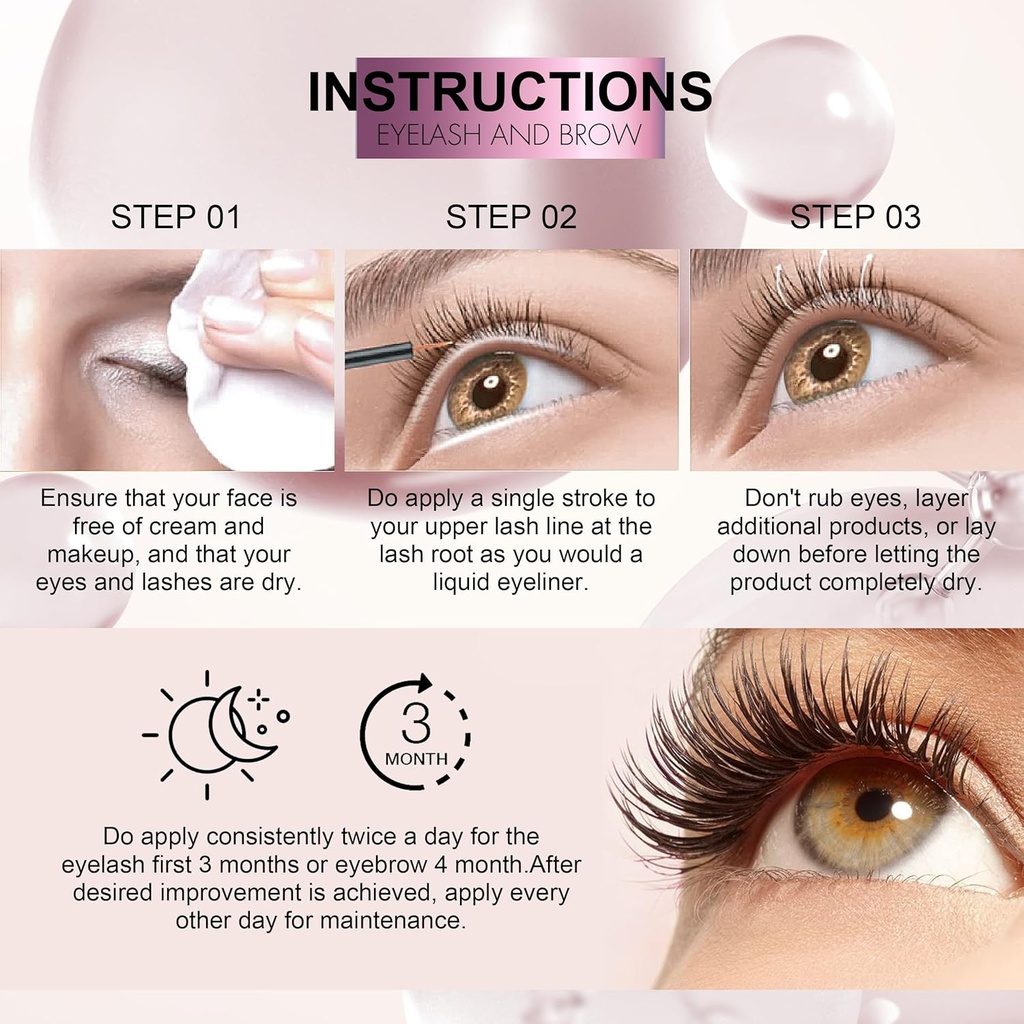 INSTRUCTIONS
EYELASH AND BROW

STEP 01

Ensure that your face is free of cream and makeup, and that your eyes and lashes are dry.

STEP 02

Do apply a single stroke to your upper lash line at the lash root as you would a liquid eyeliner.

STEP 03

Don't rub eyes, layer additional products, or lay down before letting the product completely dry.

3 MONTH

Do apply consistently twice a day for the eyelash first 3 months or eyebrow 4 month.After desired improvement is achieved, apply every other day for maintenance.