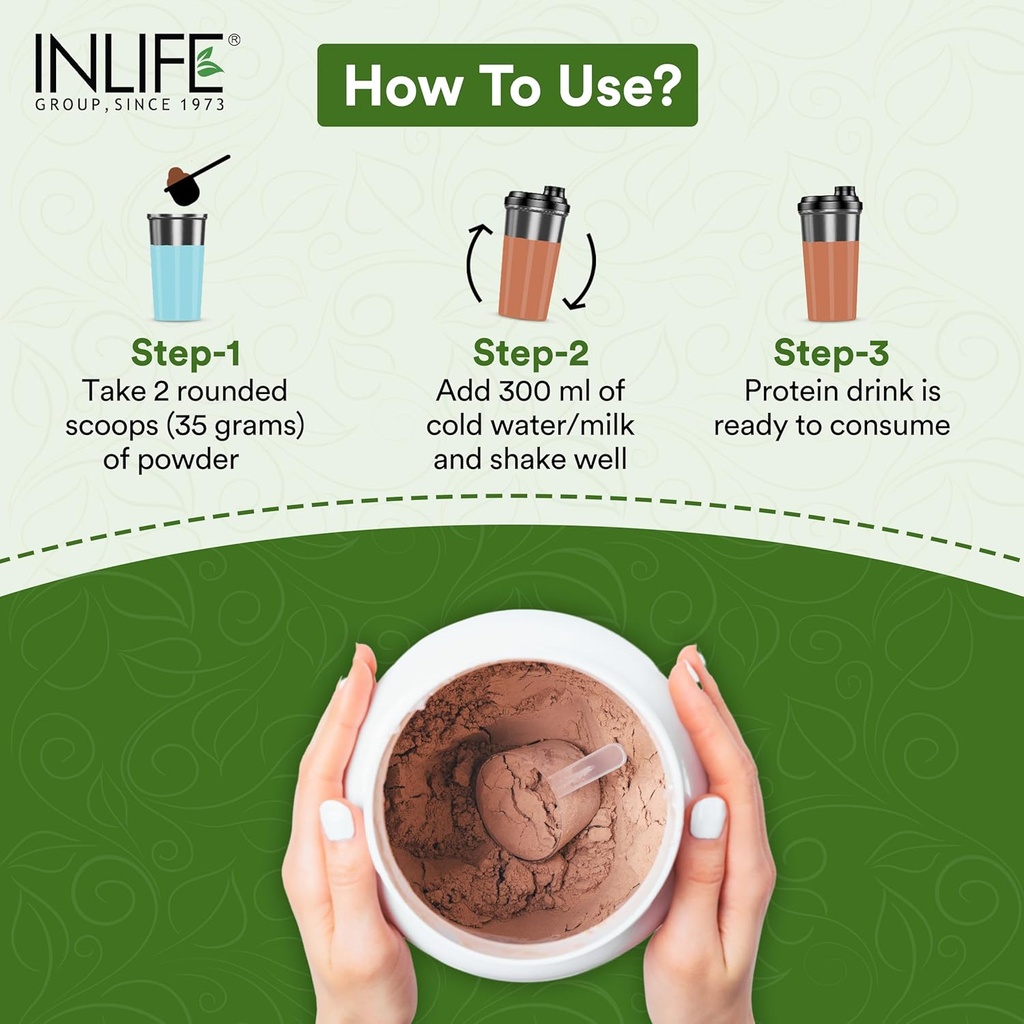 INLIFE®
GROUP, SINCE 1973

How To Use?

Step-1
Take 2 rounded scoops (35 grams) of powder

Step-2
Add 300 ml of cold water/milk and shake well

Step-3
Protein drink is ready to consume