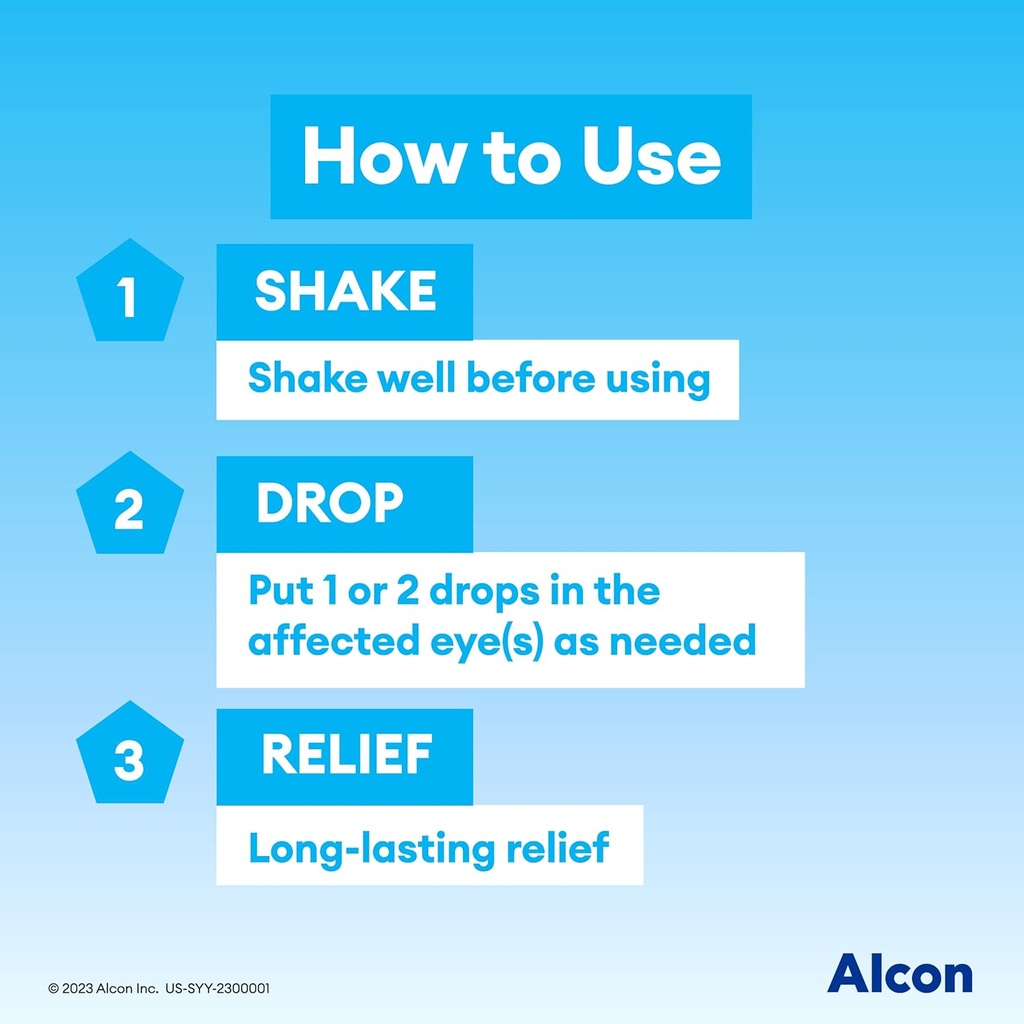 How to Use

1

SHAKE

Shake well before using

2

DROP

Put 1 or 2 drops in the affected eye(s) as needed

3

RELIEF

Long-lasting relief

© 2023 Alcon Inc. US-SYY-2300001

Alcon