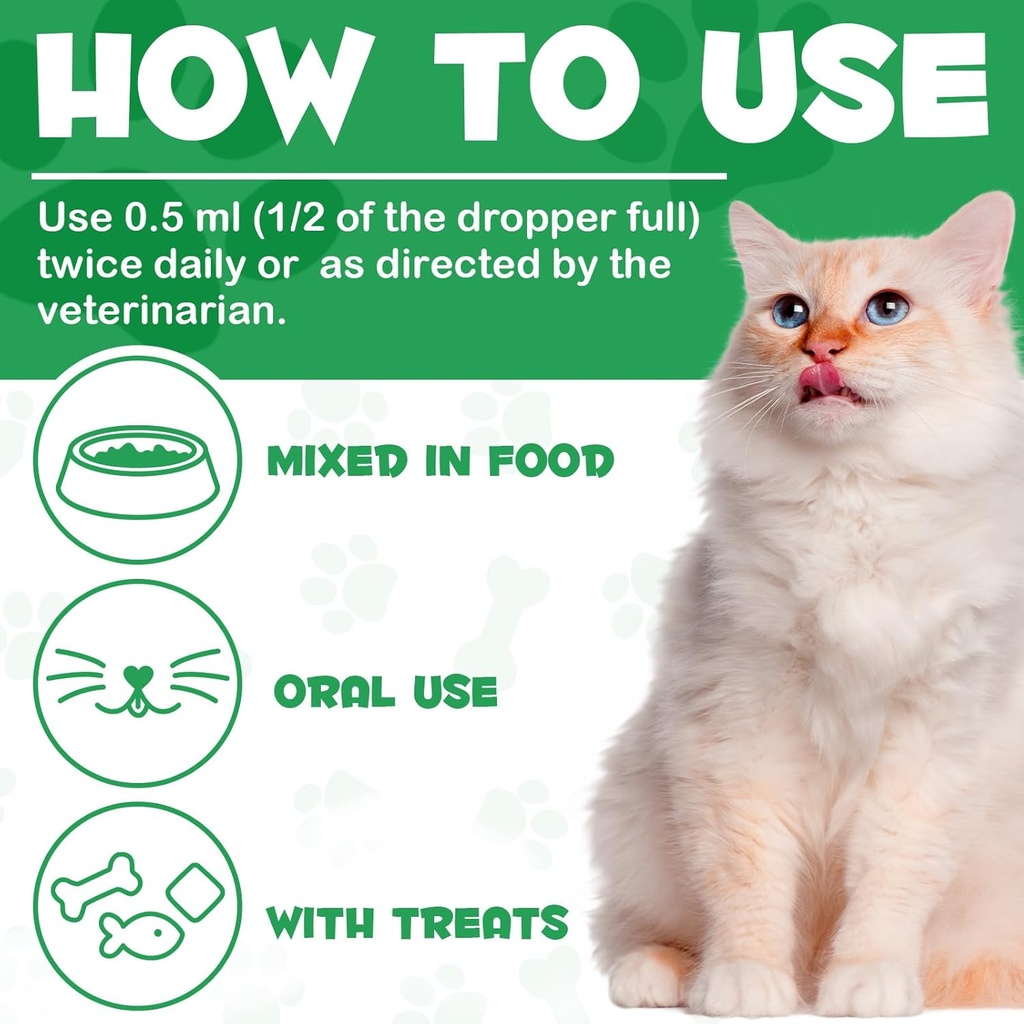 HOW TO USE

Use 0.5 ml (1/2 of the dropper full) twice daily or  as directed by the veterinarian.

MIXED IN FOOD

ORAL USE

WITH TREATS