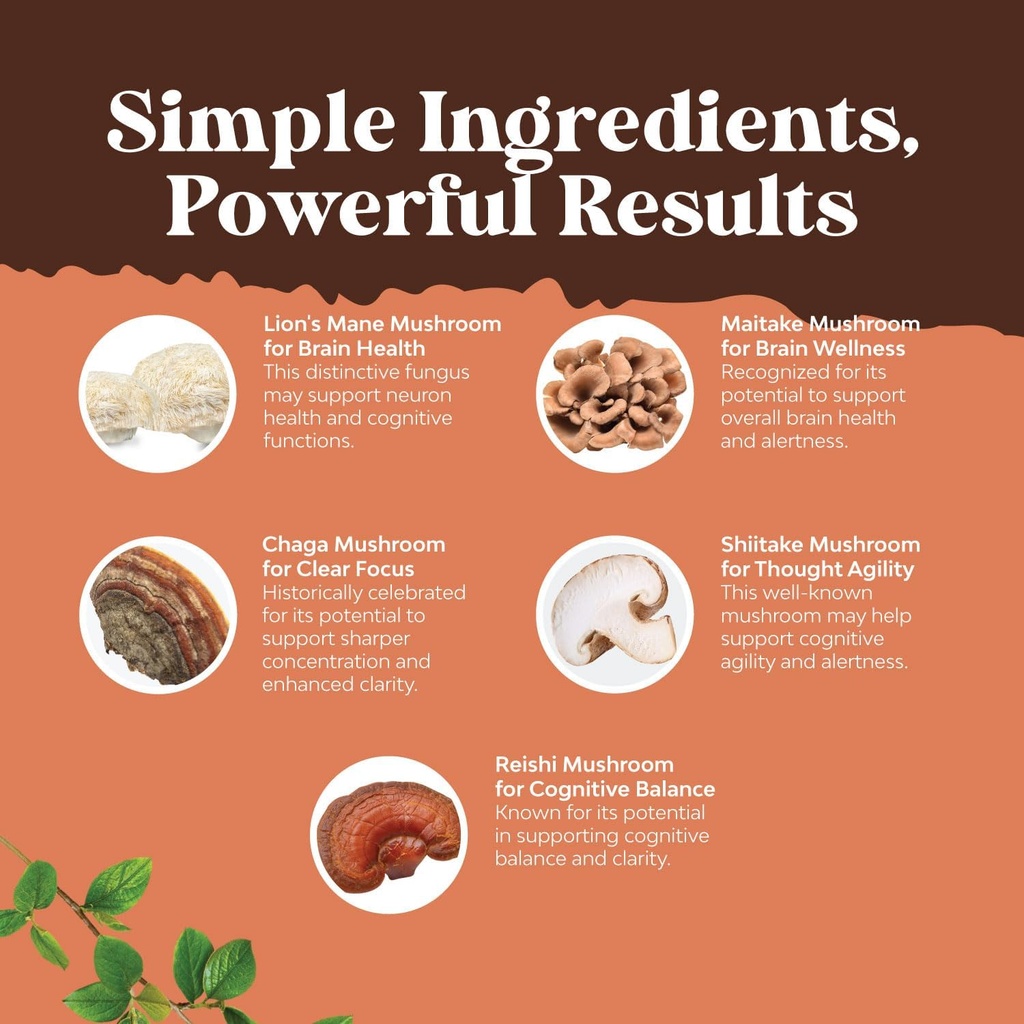 Simple Ingredients, Powerful Results

Lion's Mane Mushroom for Brain Health
This distinctive fungus may support neuron health and cognitive functions.

Maitake Mushroom for Brain Wellness
Recognized for its potential to support overall brain health and alertness.

Chaga Mushroom for Clear Focus
Historically celebrated for its potential to support sharper concentration and enhanced clarity.

Shiitake Mushroom for Thought Agility
This well-known mushroom may help support cognitive agility and alertness.

Reishi Mushroom for Cognitive Balance
Known for its potential in supporting cognitive balance and clarity.