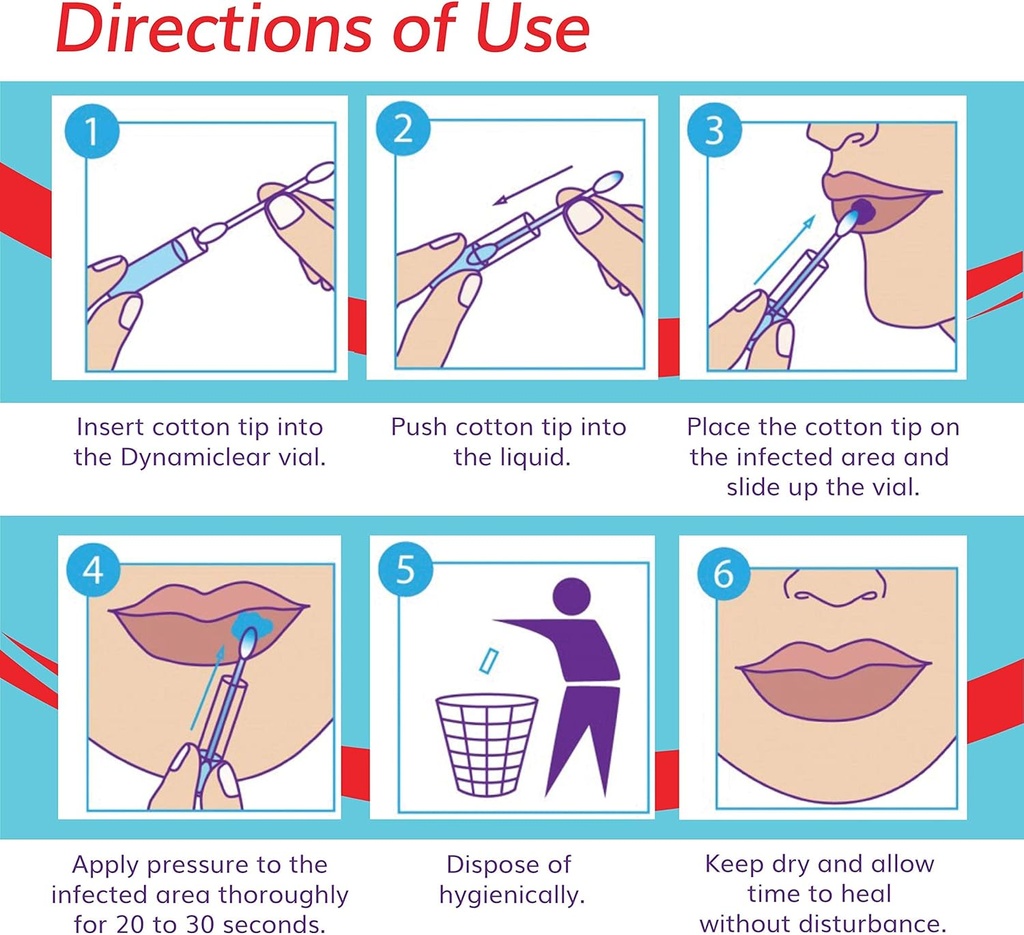 Directions of Use

1

Insert cotton tip into the Dynamiclear vial.

2

Push cotton tip into the liquid.

3

Place the cotton tip on the infected area and slide up the vial.

4

Apply pressure to the infected area thoroughly for 20 to 30 seconds.

5

Dispose of hygienically.

6

Keep dry and allow time to heal without disturbance.