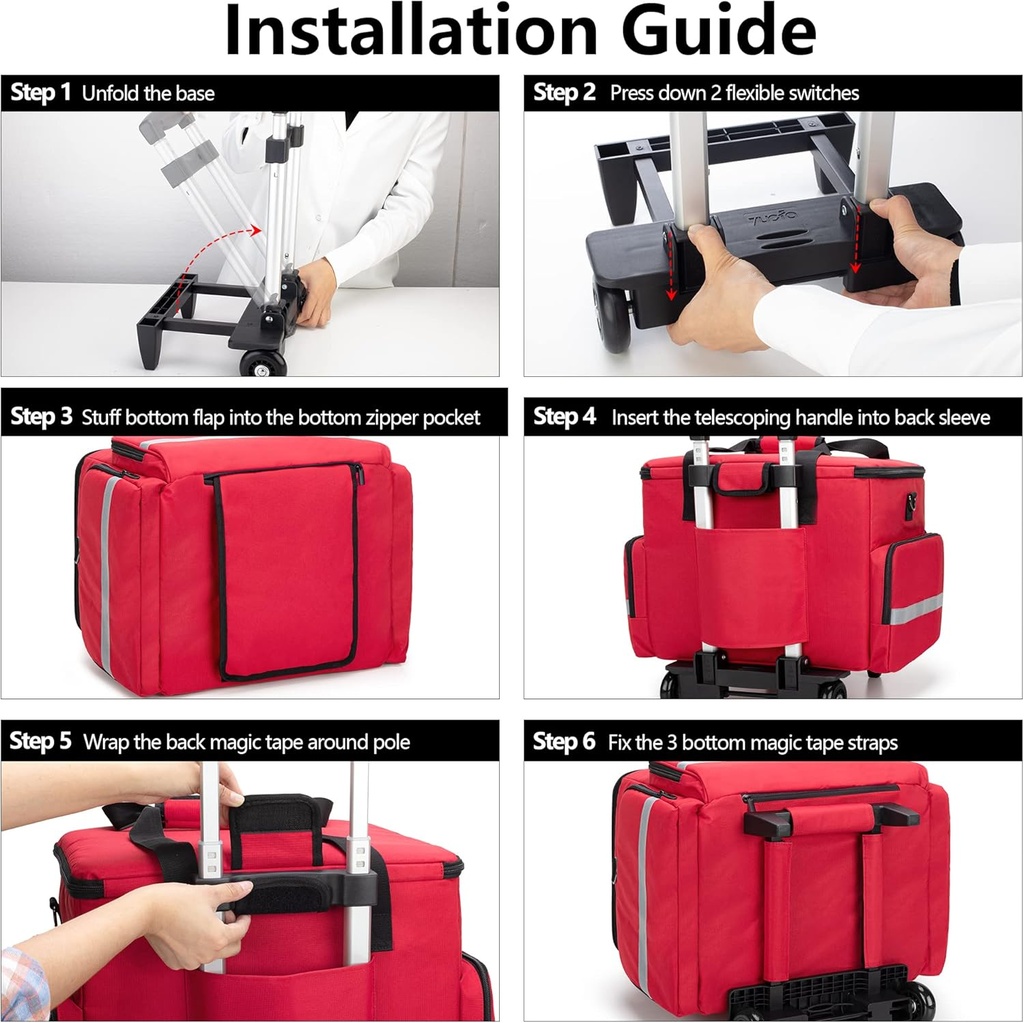 Installation Guide

Step 1 Unfold the base

Step 2 Press down 2 flexible switches

Step 3 Stuff bottom flap into the bottom zipper pocket

Step 4 Insert the telescoping handle into back sleeve

Step 5 Wrap the back magic tape around pole

Step 6 Fix the 3 bottom magic tape straps