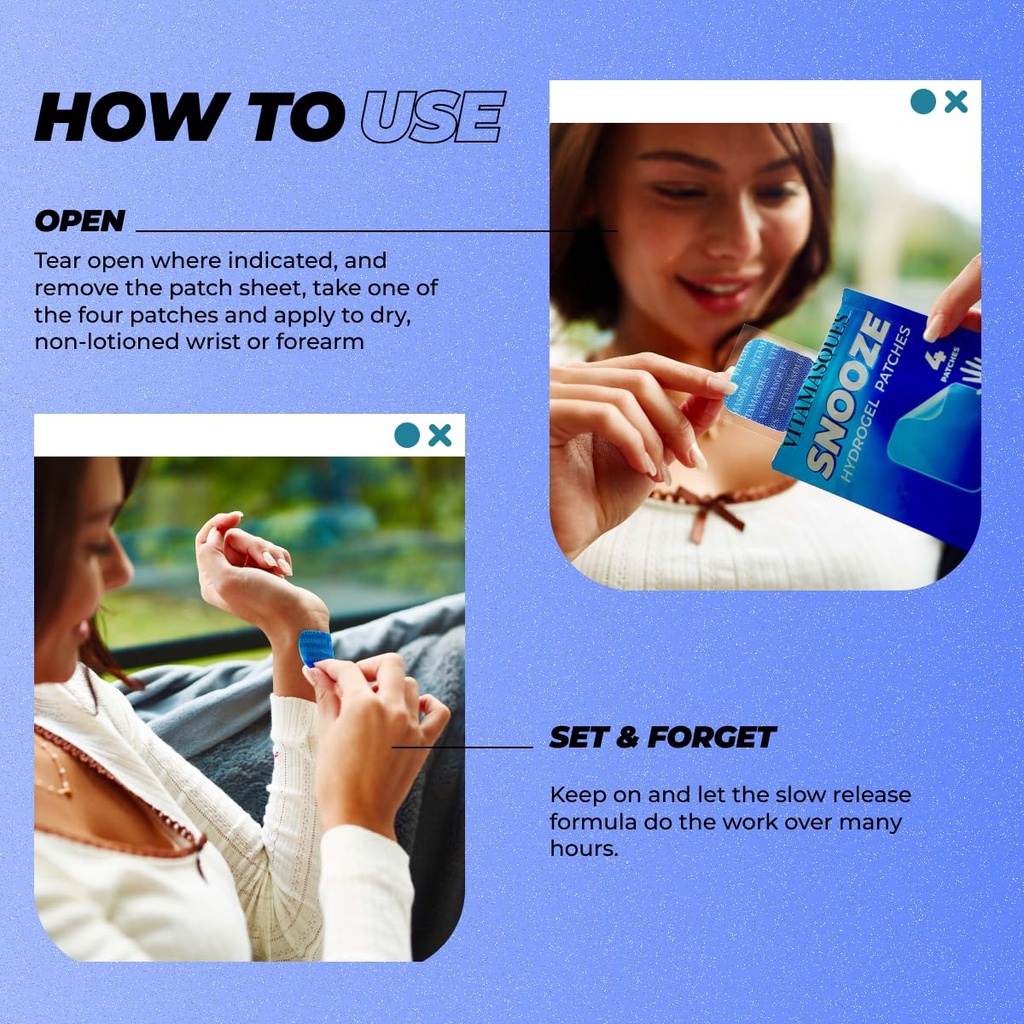 HOW TO USE

OPEN

Tear open where indicated, and remove the patch sheet, take one of the four patches and apply to dry, non-lotioned wrist or forearm

VITAMASQUES
SNOOZE
HYDROGEL PATCHES
4 PATCHES

SET & FORGET

Keep on and let the slow release formula do the work over many hours.