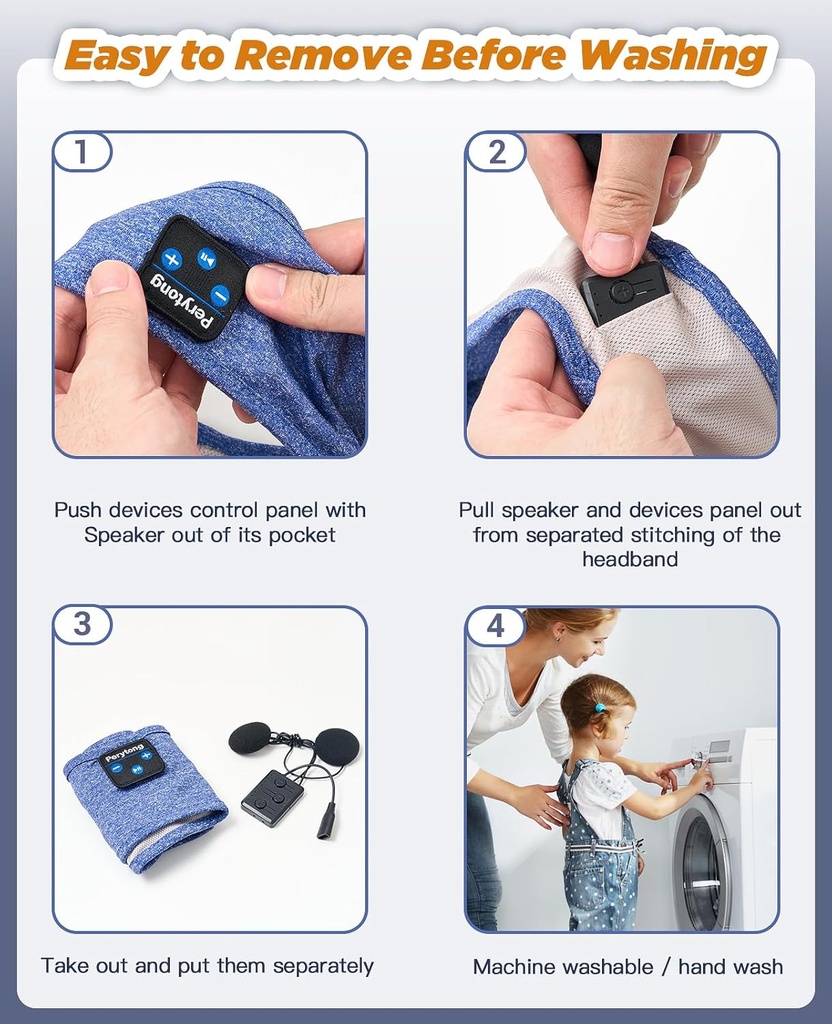 Easy to Remove Before Washing

1

Perytong

Push devices control panel with Speaker out of its pocket

2

Pull speaker and devices panel out from separated stitching of the headband

3

Perytong

Take out and put them separately

4

Machine washable / hand wash