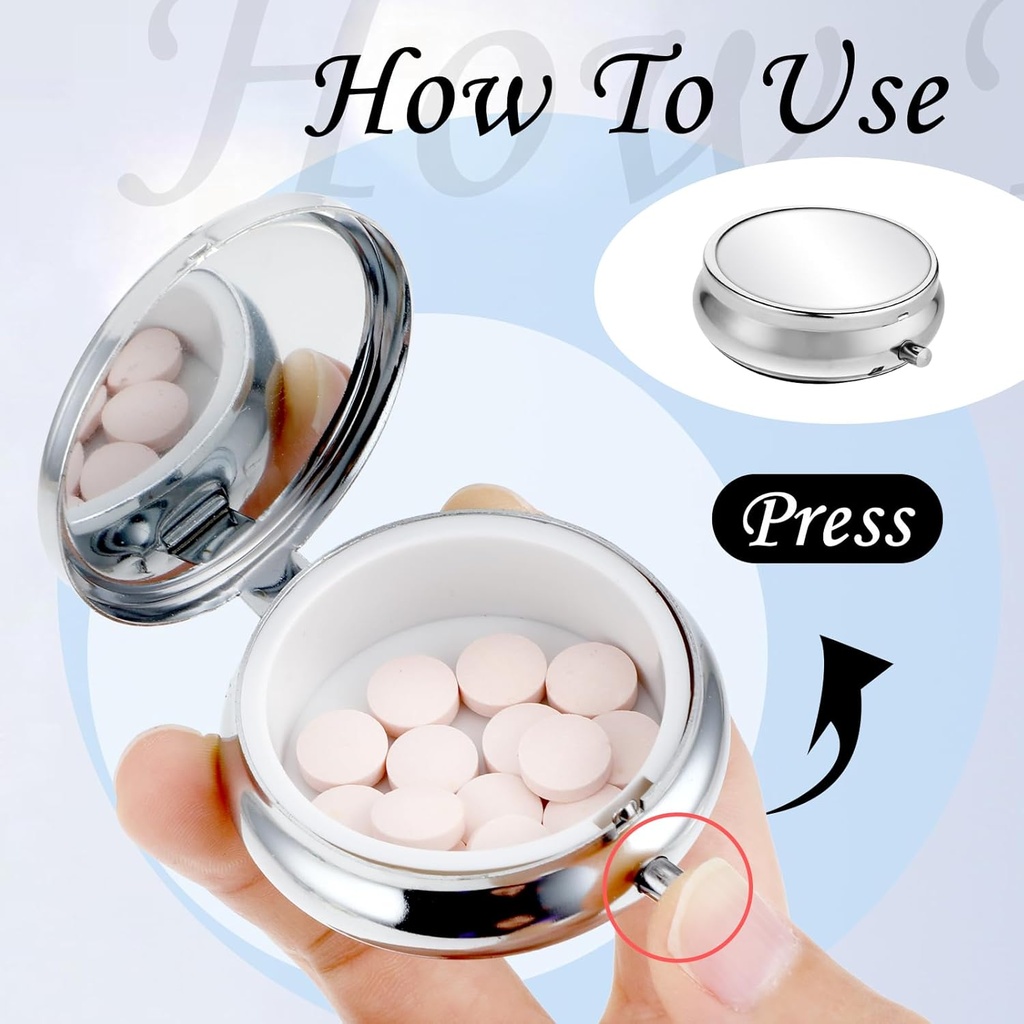 How To Use

Press