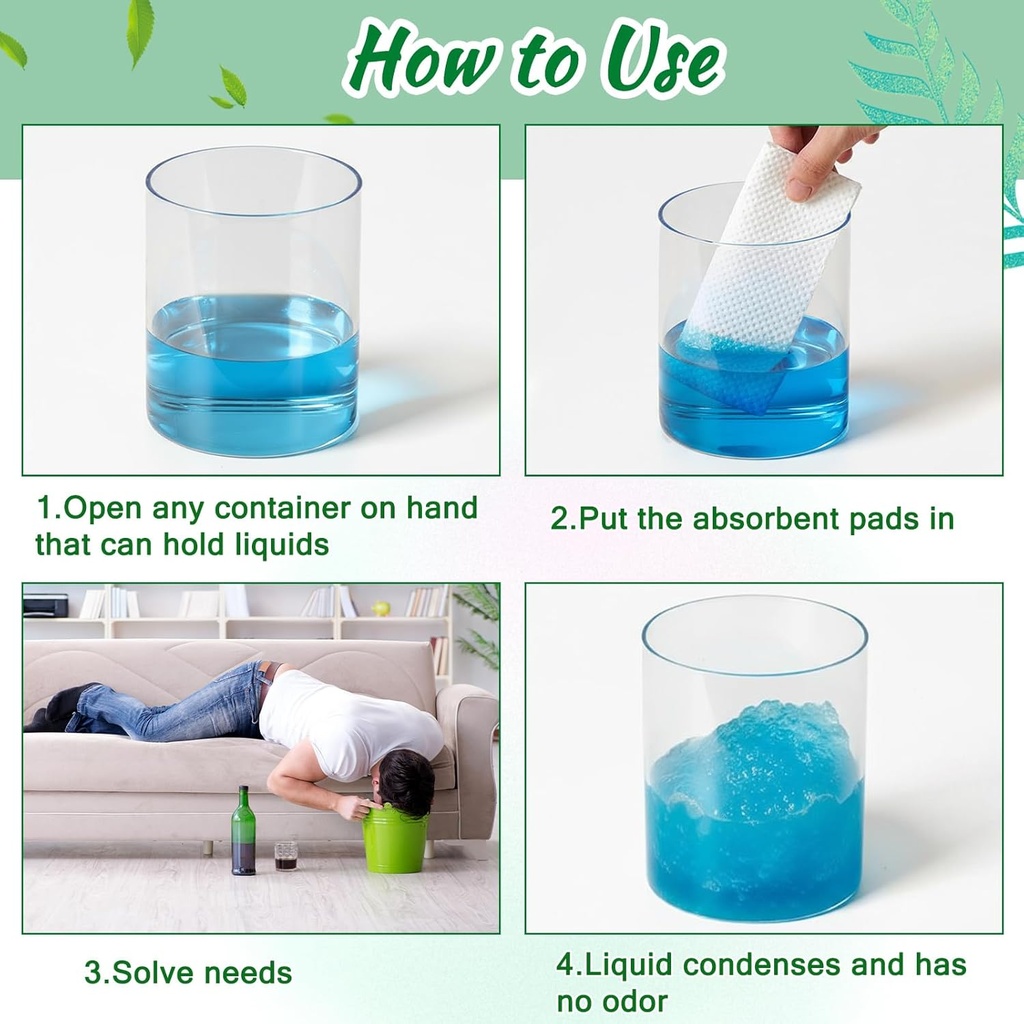 How to Use

1.Open any container on hand that can hold liquids

2.Put the absorbent pads in

3.Solve needs

4.Liquid condenses and has no odor