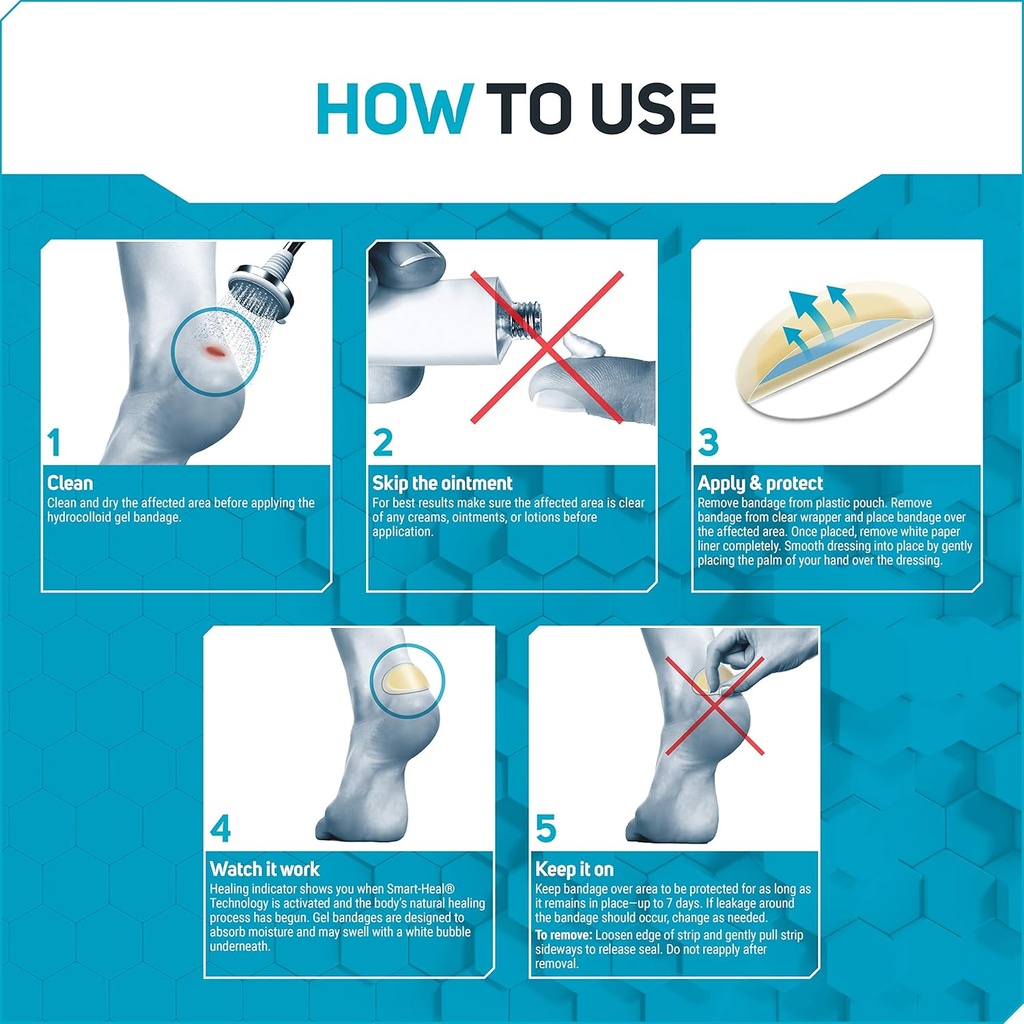 HOW TO USE

1
Clean
Clean and dry the affected area before applying the hydrocolloid gel bandage.

2
Skip the ointment
For best results make sure the affected area is clear of any creams, ointments, or lotions before application.

3
Apply & protect
Remove bandage from plastic pouch. Remove bandage from clear wrapper and place bandage over the affected area. Once placed, remove white paper liner completely. Smooth dressing into place by gently placing the palm of your hand over the dressing.

4
Watch it work
Healing indicator shows you when Smart-Heal® Technology is activated and the body's natural healing process has begun. Gel bandages are designed to absorb moisture and may swell with a white bubble underneath.

5
Keep it on
Keep bandage over area to be protected for as long as it remains in place—up to 7 days. If leakage around the bandage should occur, change as needed.
To remove: Loosen edge of strip and gently pull strip sideways to release seal. Do not reapply after removal.