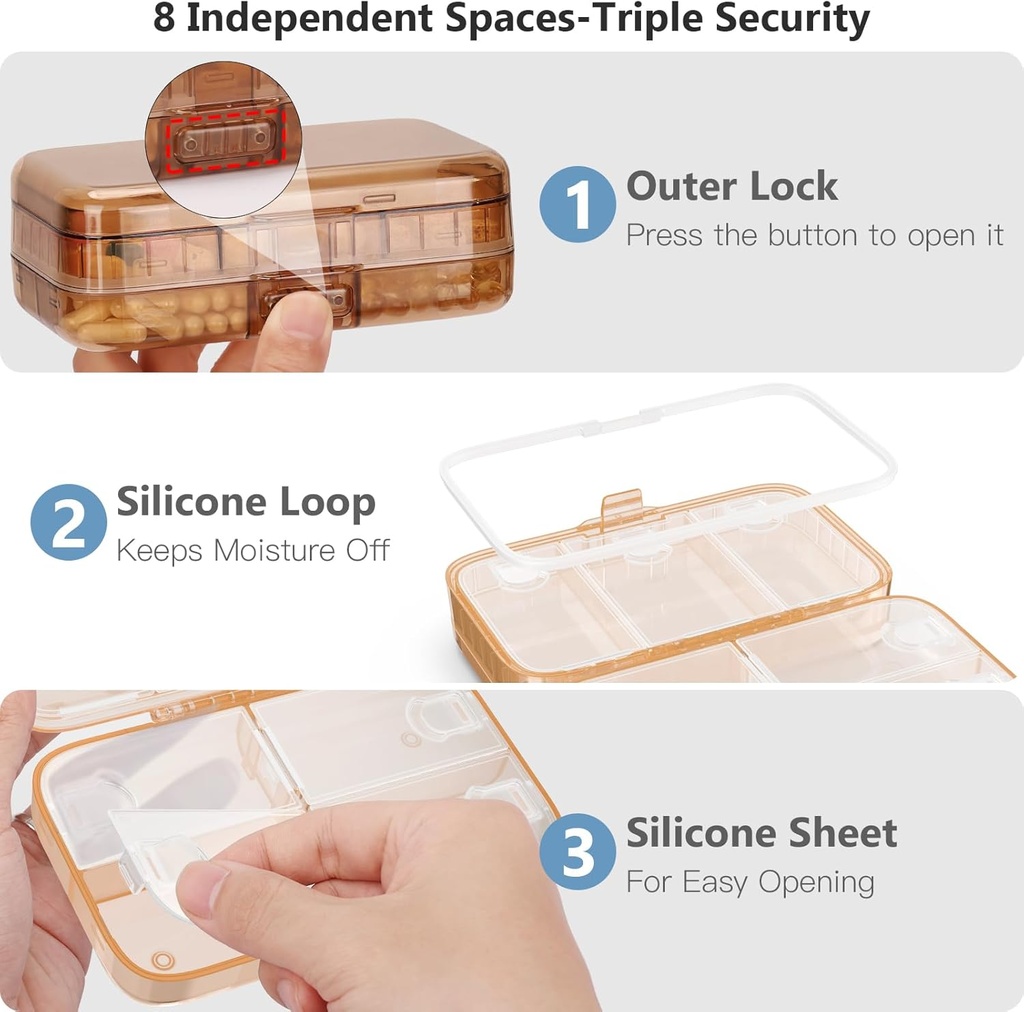 8 Independent Spaces-Triple Security

1 Outer Lock
Press the button to open it

2 Silicone Loop
Keeps Moisture Off

3 Silicone Sheet
For Easy Opening