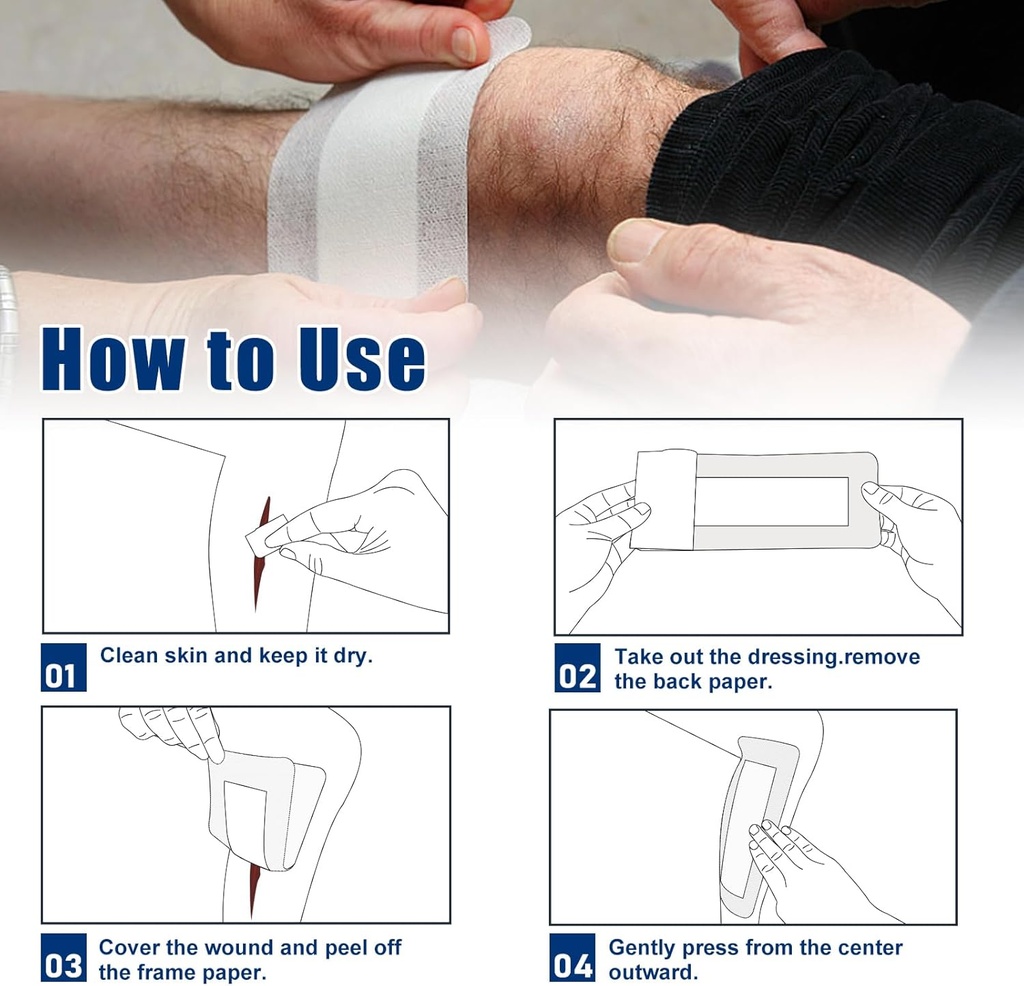 How to Use

01 Clean skin and keep it dry.

02 Take out the dressing.remove the back paper.

03 Cover the wound and peel off the frame paper.

04 Gently press from the center outward.