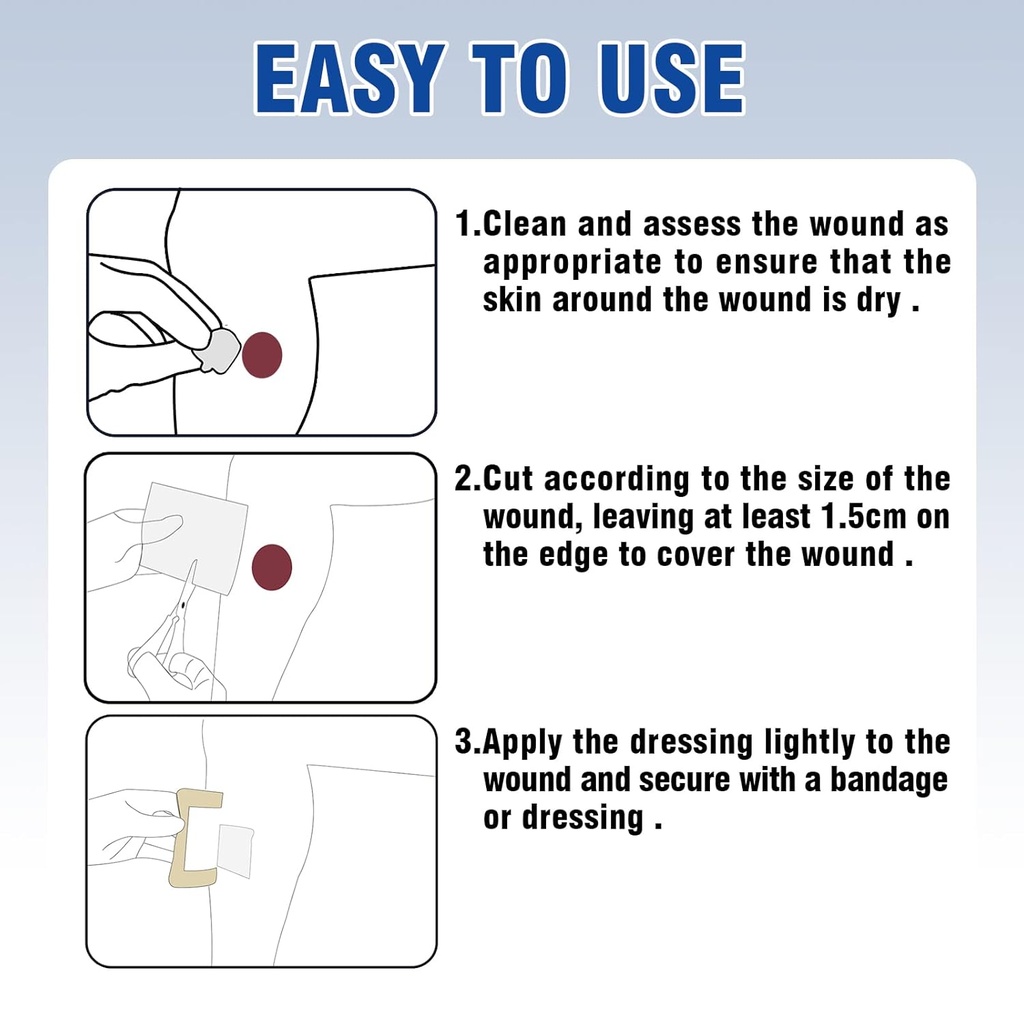 EASY TO USE

1.Clean and assess the wound as appropriate to ensure that the skin around the wound is dry .

2.Cut according to the size of the wound, leaving at least 1.5cm on the edge to cover the wound .

3.Apply the dressing lightly to the wound and secure with a bandage or dressing .