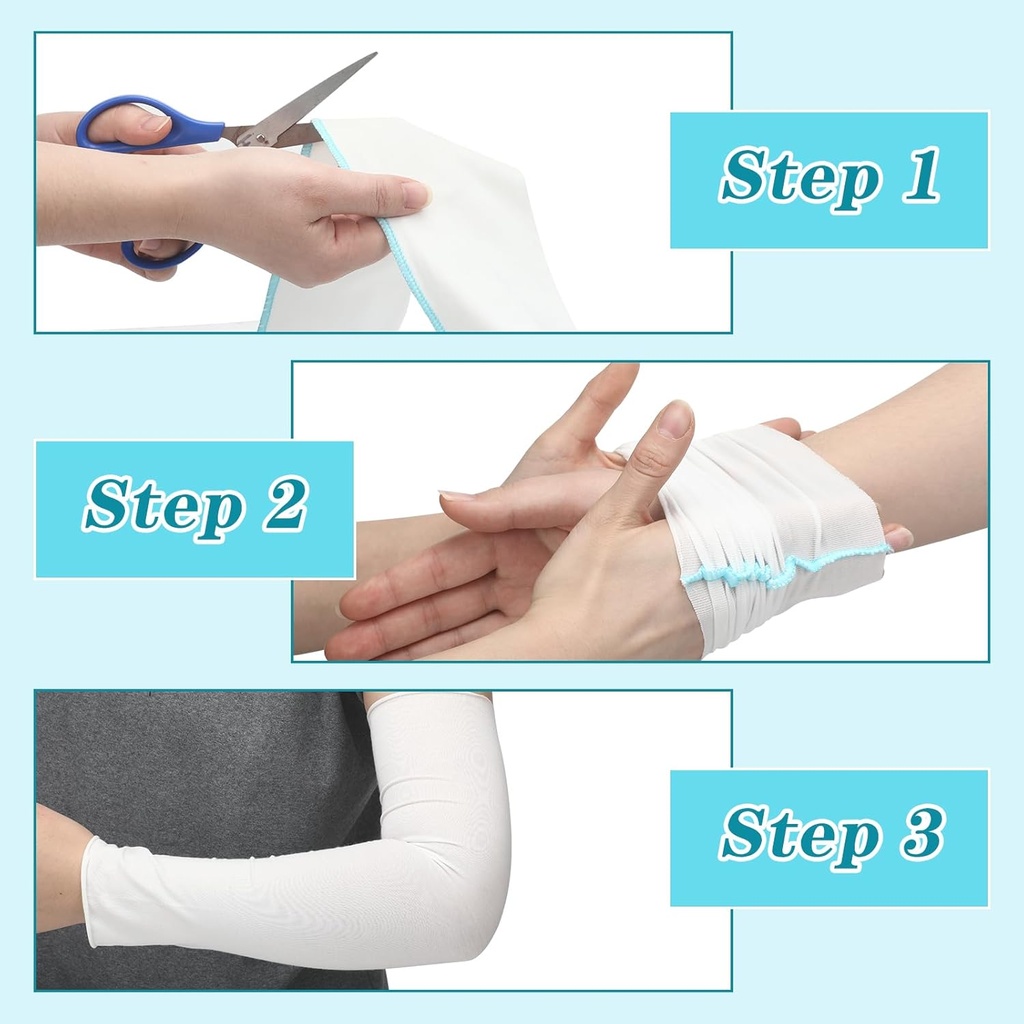 Step 1

Step 2

Step 3