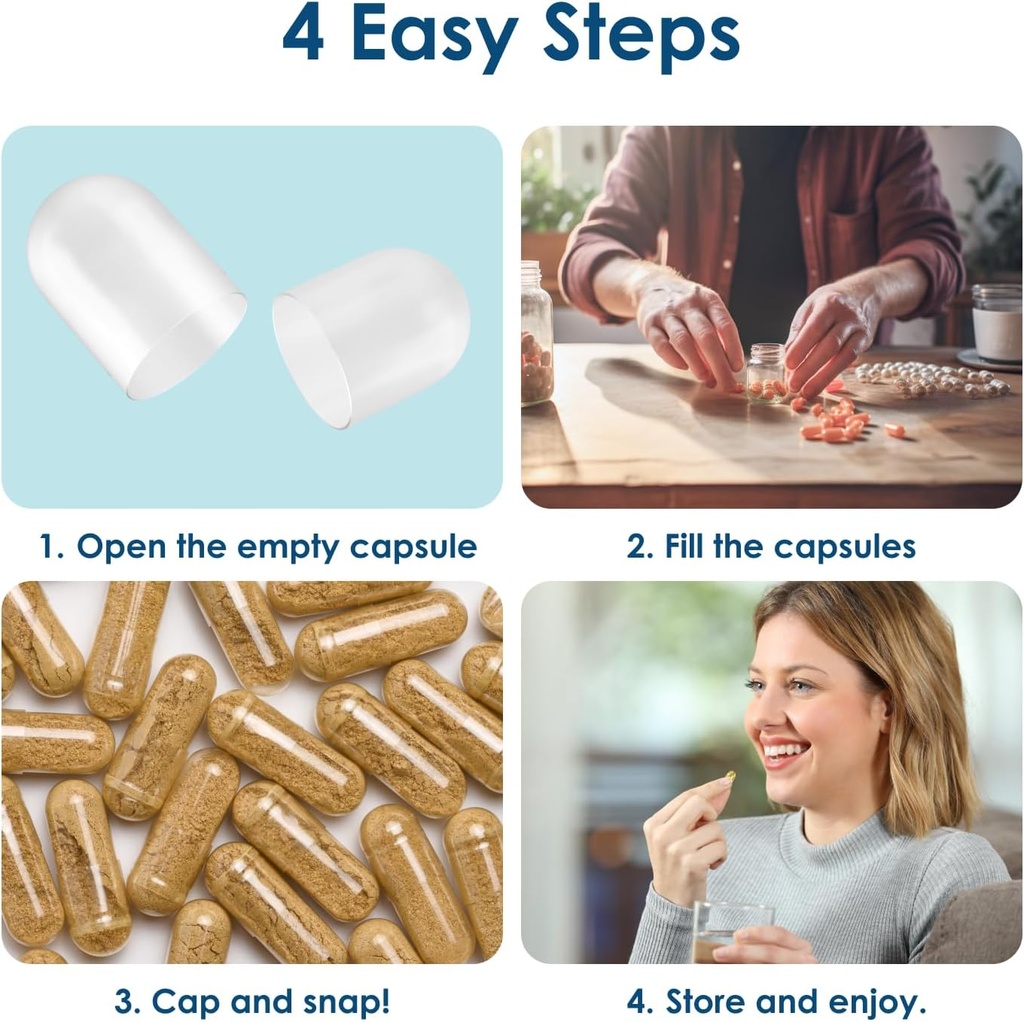 4 Easy Steps

1. Open the empty capsule

2. Fill the capsules

3. Cap and snap!

4. Store and enjoy.