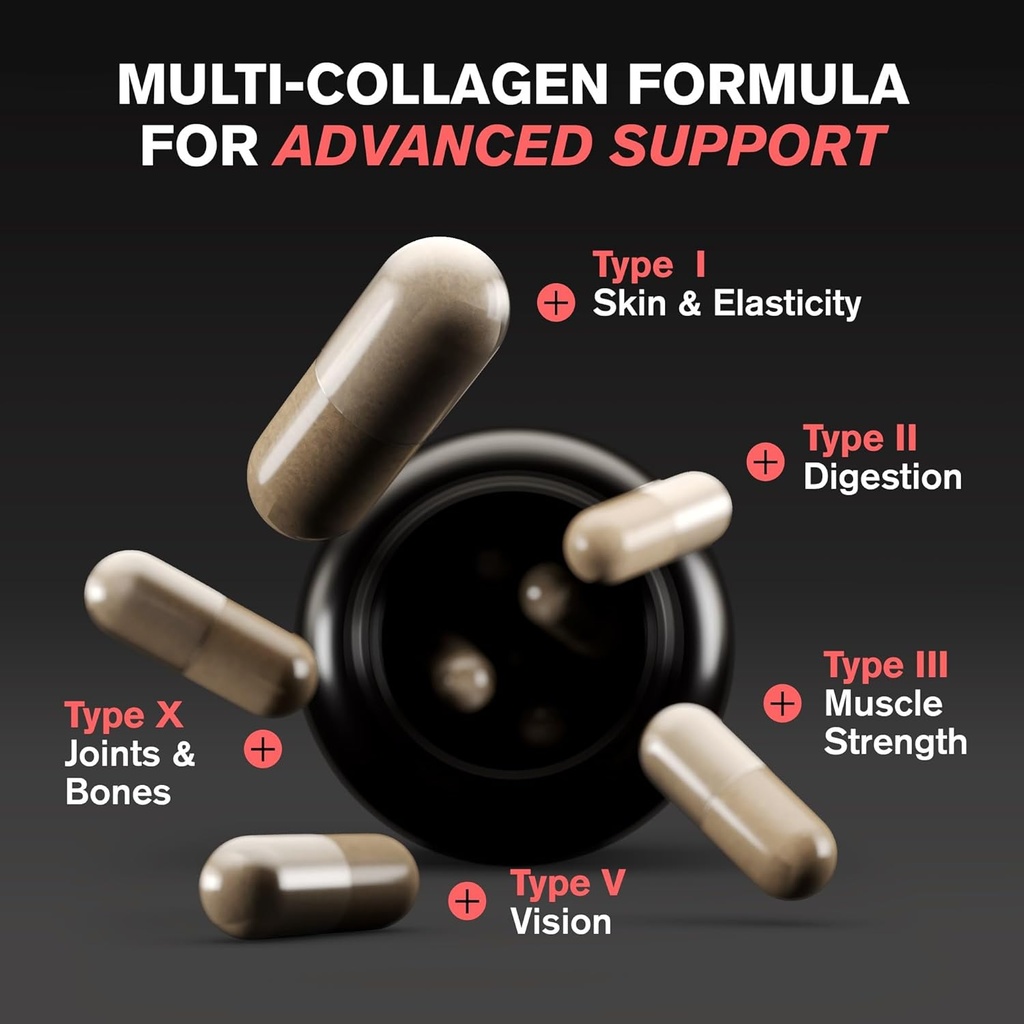 MULTI-COLLAGEN FORMULA FOR ADVANCED SUPPORT

Type I
Skin & Elasticity

Type II
Digestion

Type III
Muscle Strength

Type X
Joints & Bones

Type V
Vision