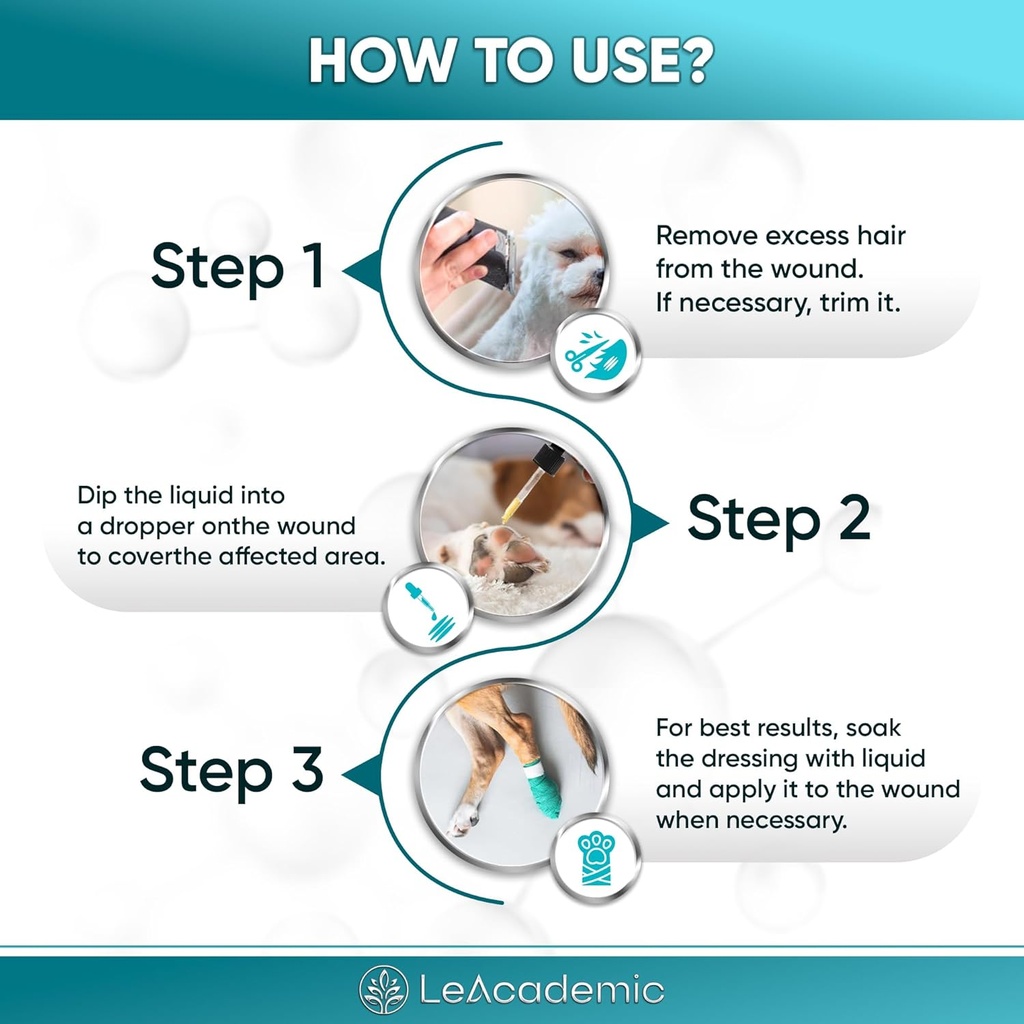 HOW TO USE?

Step 1

Remove excess hair from the wound. If necessary, trim it.

Dip the liquid into a dropper onthe wound to coverthe affected area.

Step 2

Step 3

For best results, soak the dressing with liquid and apply it to the wound when necessary.

LeAcademic