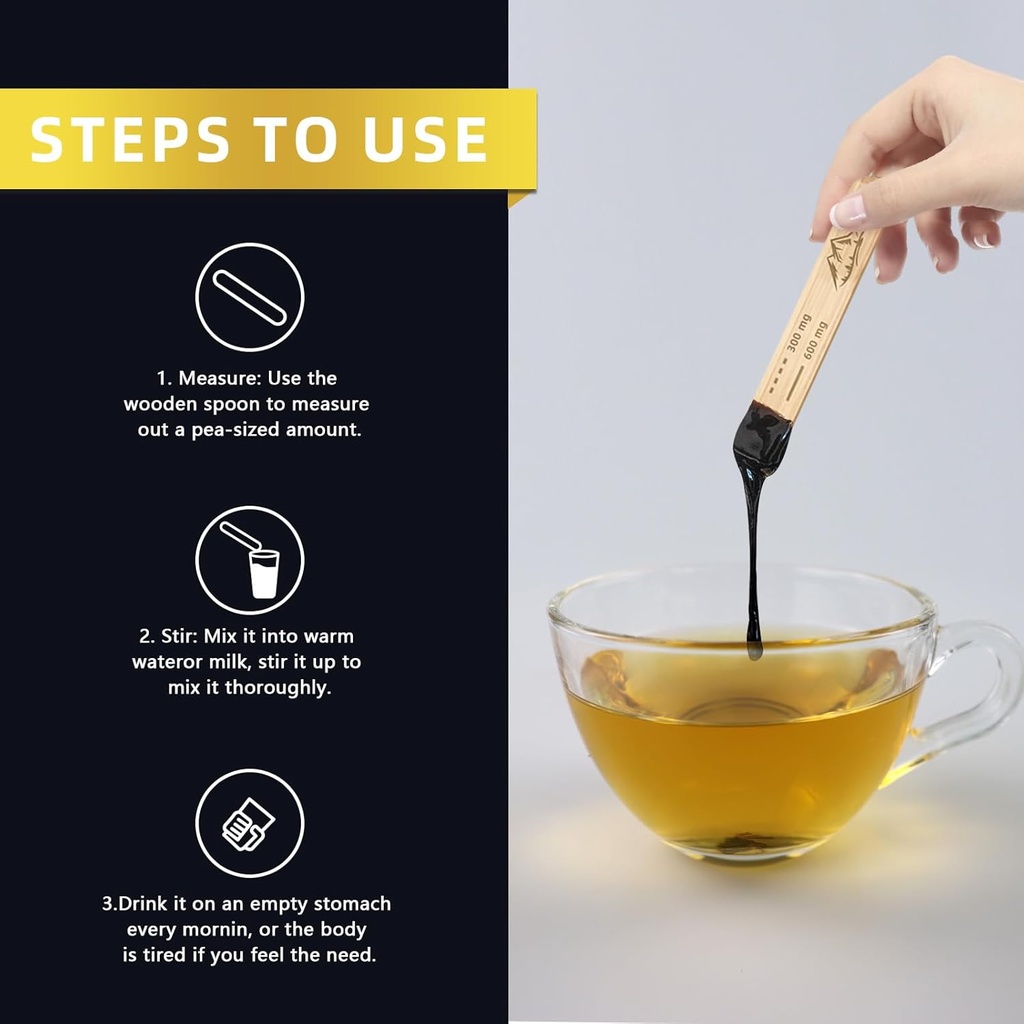 STEPS TO USE

1. Measure: Use the wooden spoon to measure out a pea-sized amount.

2. Stir: Mix it into warm wateror milk, stir it up to mix it thoroughly.

3.Drink it on an empty stomach every mornin, or the body is tired if you feel the need.

300 mg
600 mg