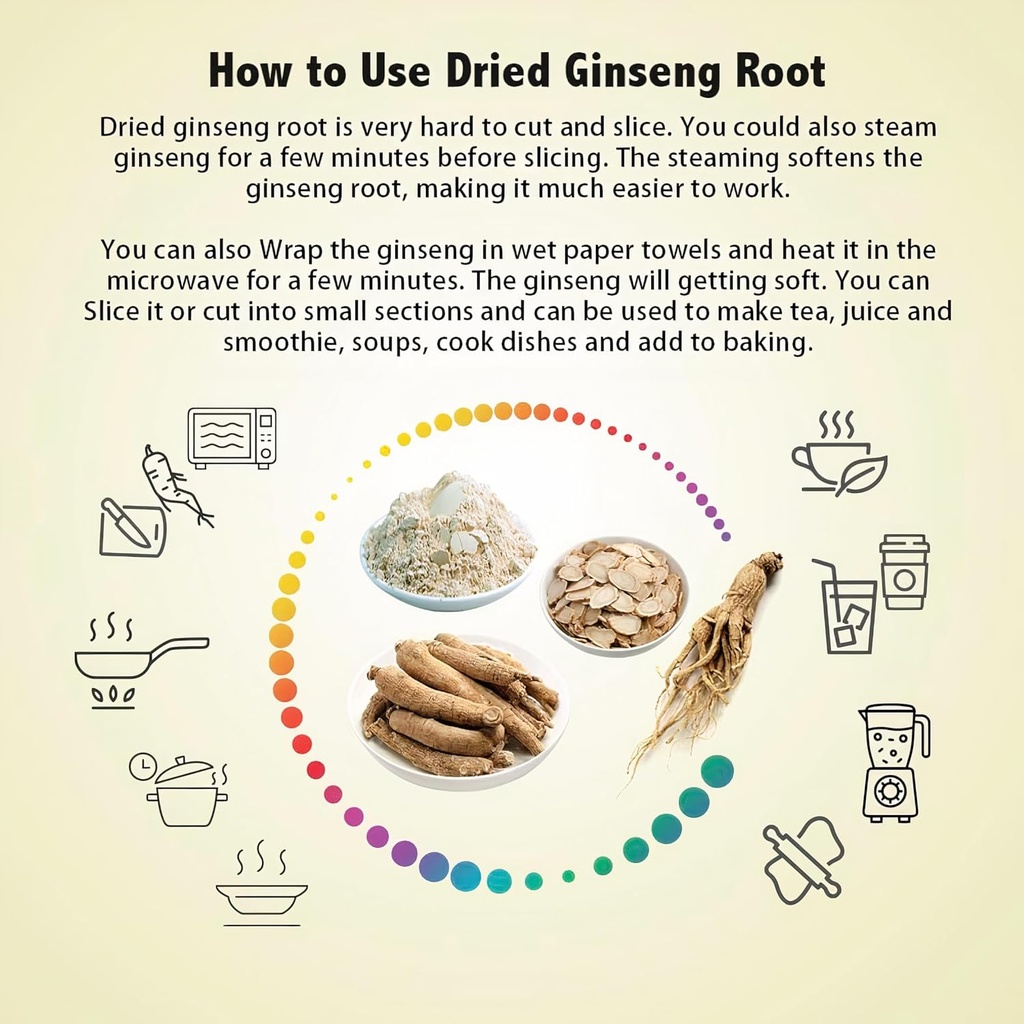 How to Use Dried Ginseng Root

Dried ginseng root is very hard to cut and slice. You could also steam ginseng for a few minutes before slicing. The steaming softens the ginseng root, making it much easier to work.

You can also Wrap the ginseng in wet paper towels and heat it in the microwave for a few minutes. The ginseng will getting soft. You can Slice it or cut into small sections and can be used to make tea, juice and smoothie, soups, cook dishes and add to baking.