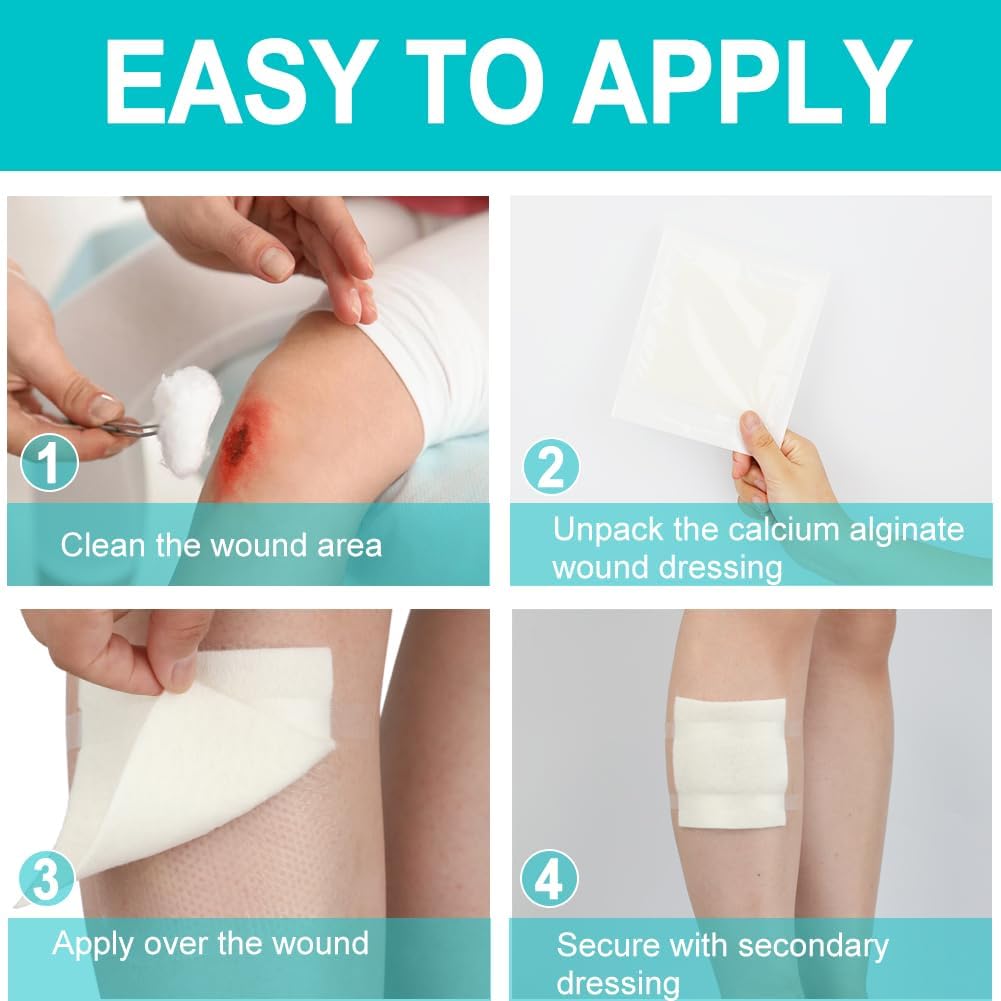 EASY TO APPLY

1
Clean the wound area

2
Unpack the calcium alginate wound dressing

3
Apply over the wound

4
Secure with secondary dressing