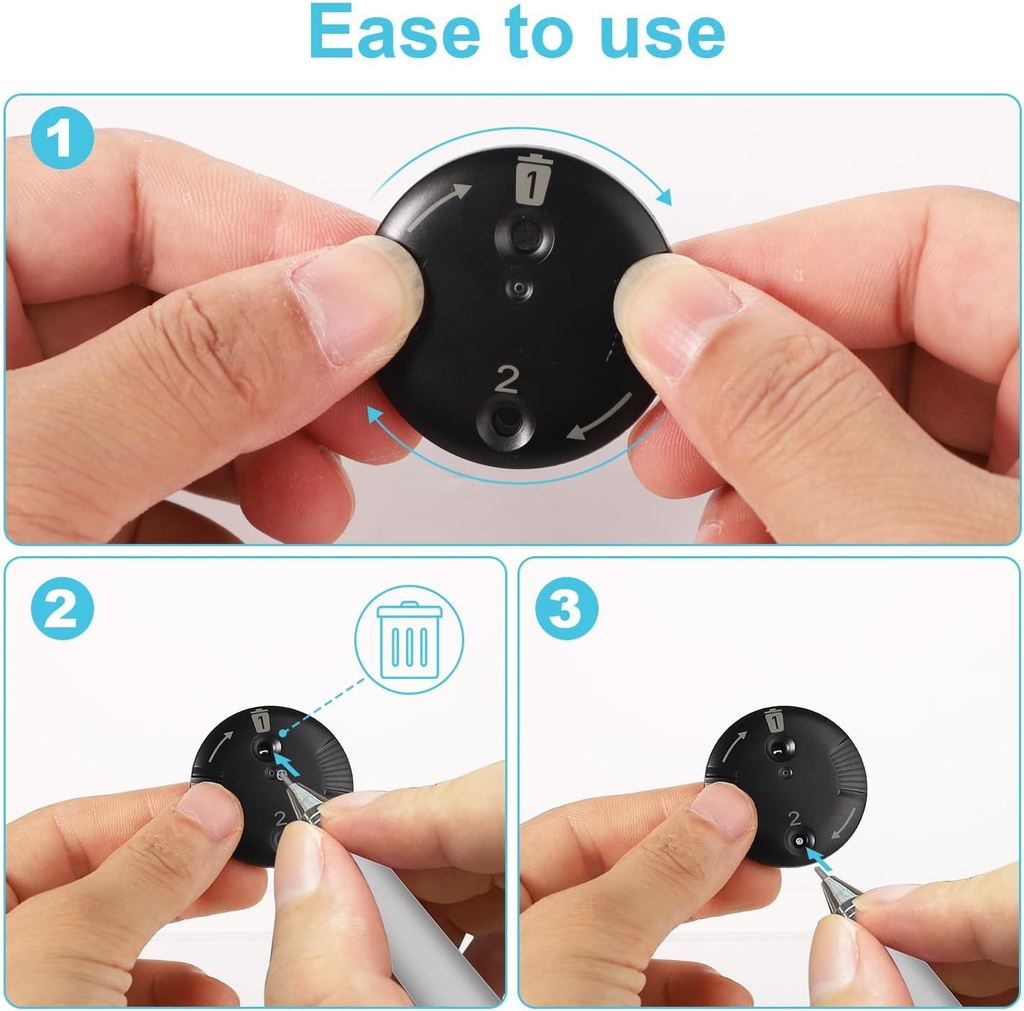 Ease to use

1

1

2

2

1

2

3

1

2