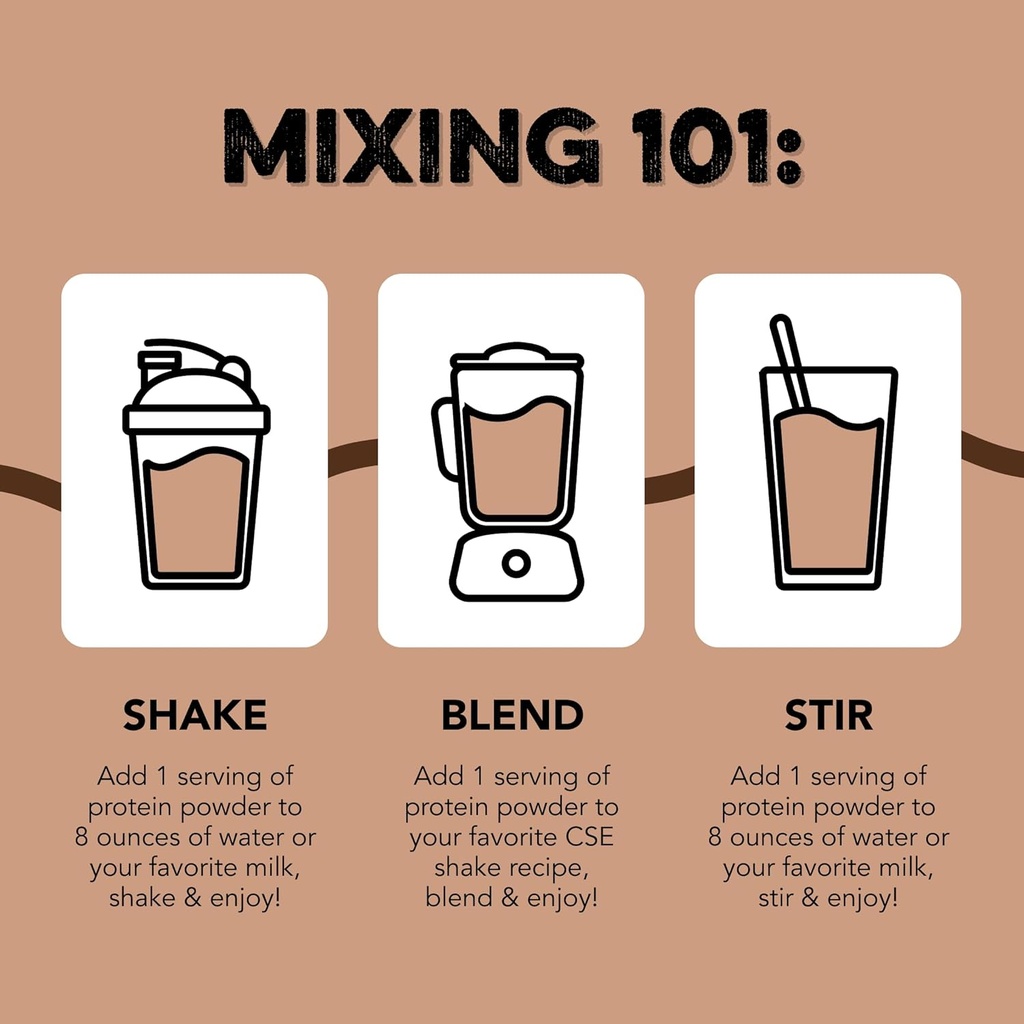 MIXING 101:

SHAKE

Add 1 serving of protein powder to 8 ounces of water or your favorite milk, shake & enjoy!

BLEND

Add 1 serving of protein powder to your favorite CSE shake recipe, blend & enjoy!

STIR

Add 1 serving of protein powder to 8 ounces of water or your favorite milk, stir & enjoy!