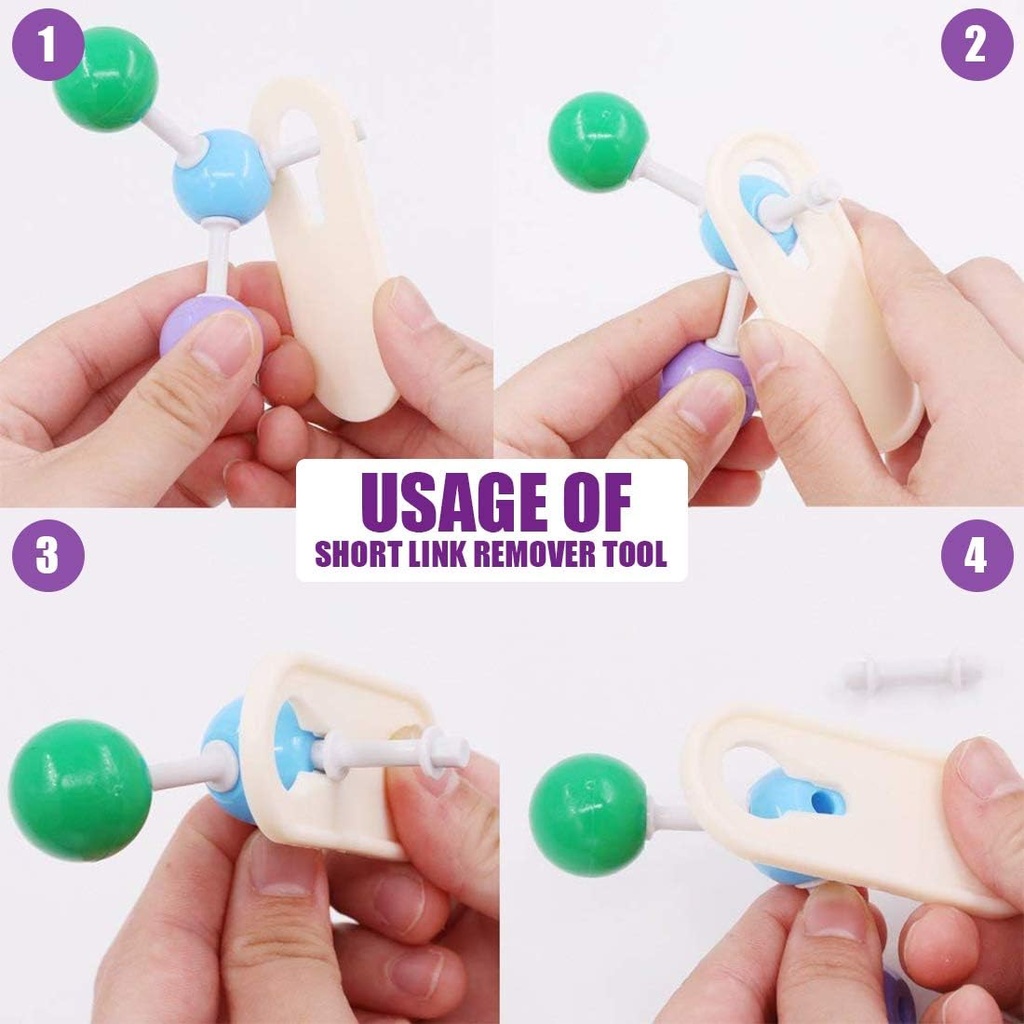 1

2

USAGE OF
SHORT LINK REMOVER TOOL

3

4