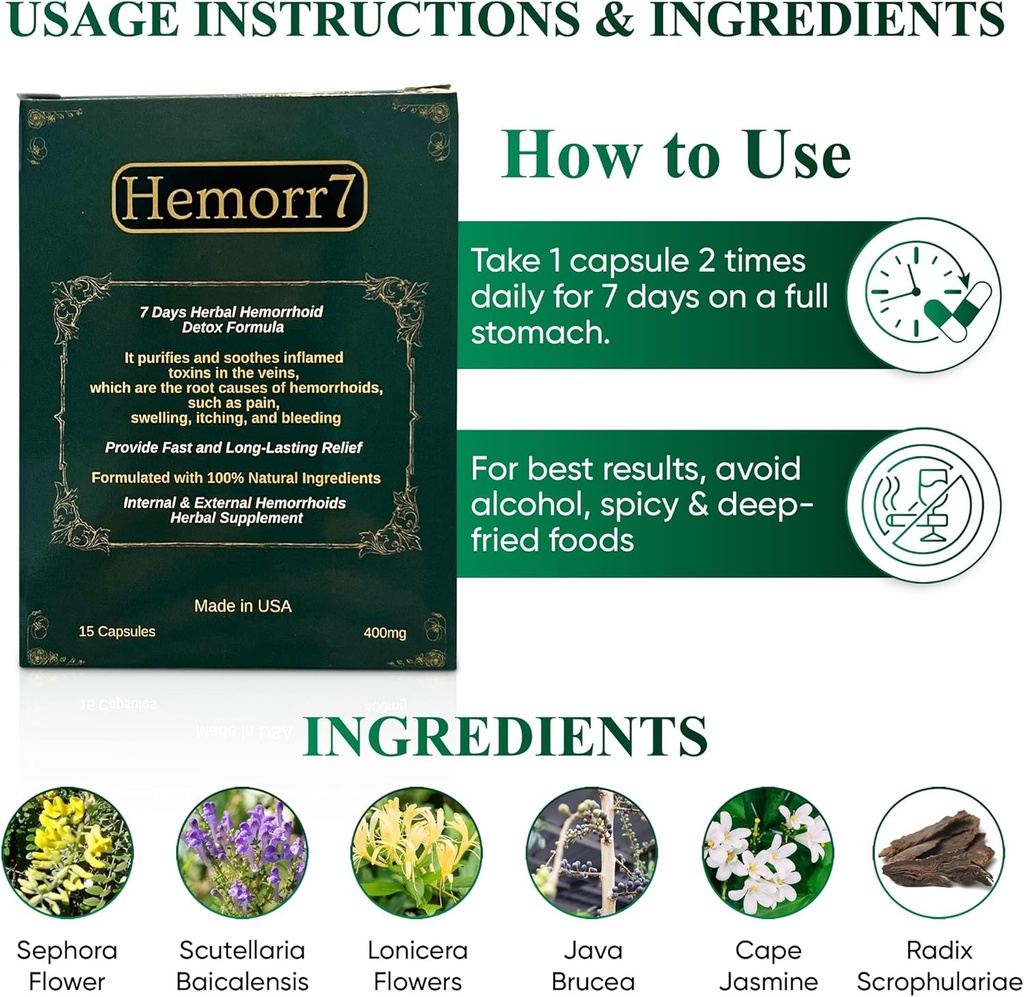 USAGE INSTRUCTIONS & INGREDIENTS

Hemorr7

7 Days Herbal Hemorrhoid Detox Formula

It purifies and soothes inflamed toxins in the veins, which are the root causes of hemorrhoids, such as pain, swelling, itching, and bleeding

Provide Fast and Long-Lasting Relief

Formulated with 100% Natural Ingredients

Internal & External Hemorrhoids Herbal Supplement

Made in USA

15 Capsules

400mg

How to Use

Take 1 capsule 2 times daily for 7 days on a full stomach.

For best results, avoid alcohol, spicy & deep-fried foods

INGREDIENTS

Sephora Flower

Scutellaria Baicalensis

Lonicera Flowers

Java Brucea

Cape Jasmine

Radix Scrophulariae