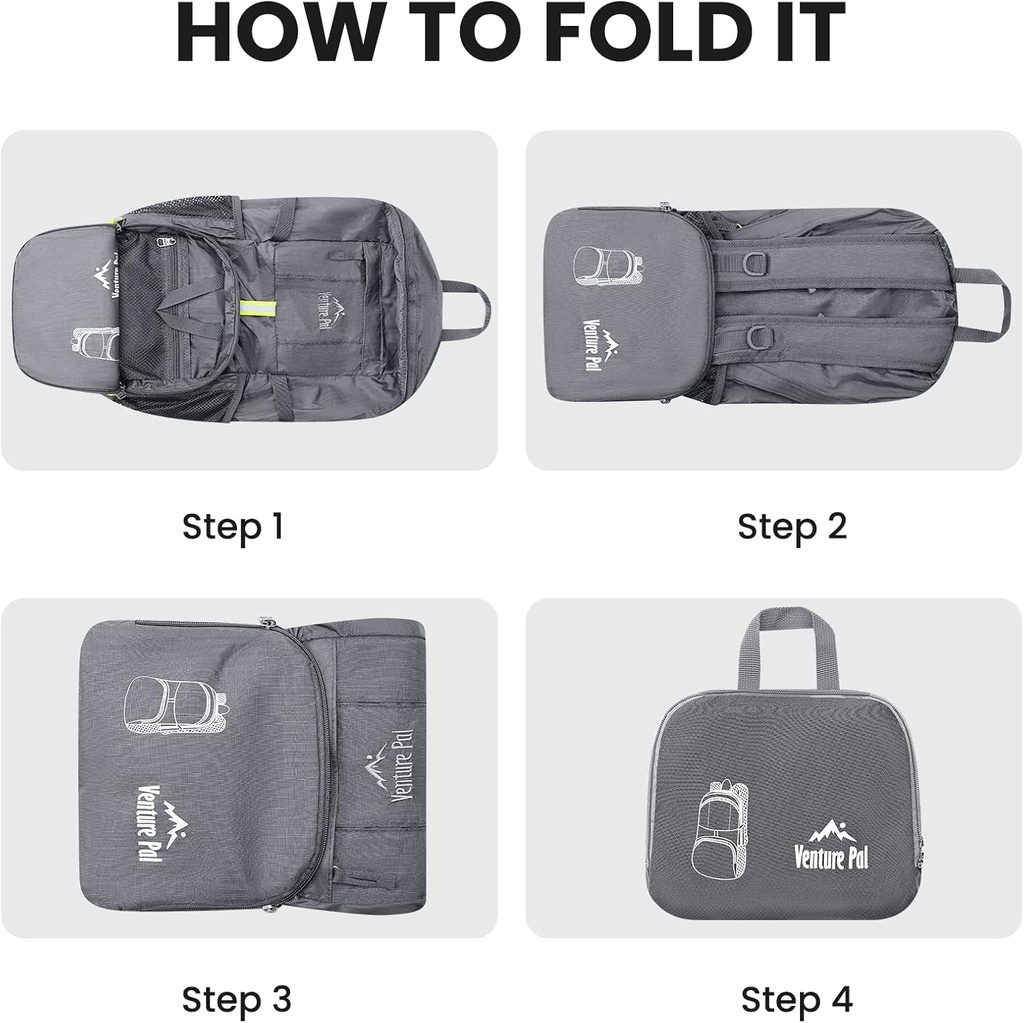 HOW TO FOLD IT

Venture Pal

Step 1

Venture Pal

Step 2

Venture Pal

Venture Pal

Step 3

Venture Pal

Step 4