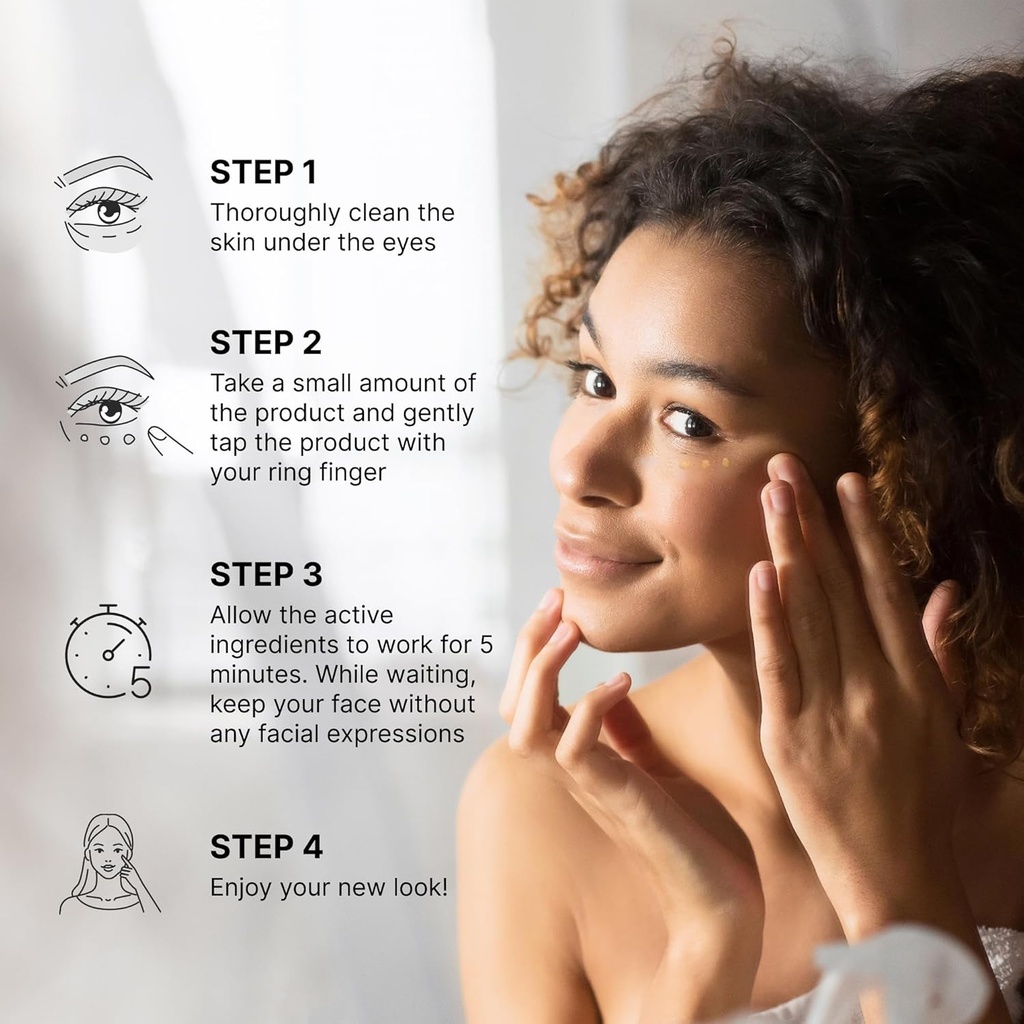 STEP 1
Thoroughly clean the skin under the eyes

STEP 2
Take a small amount of the product and gently tap the product with your ring finger

STEP 3
Allow the active ingredients to work for 5 minutes. While waiting, keep your face without any facial expressions

5

STEP 4
Enjoy your new look!