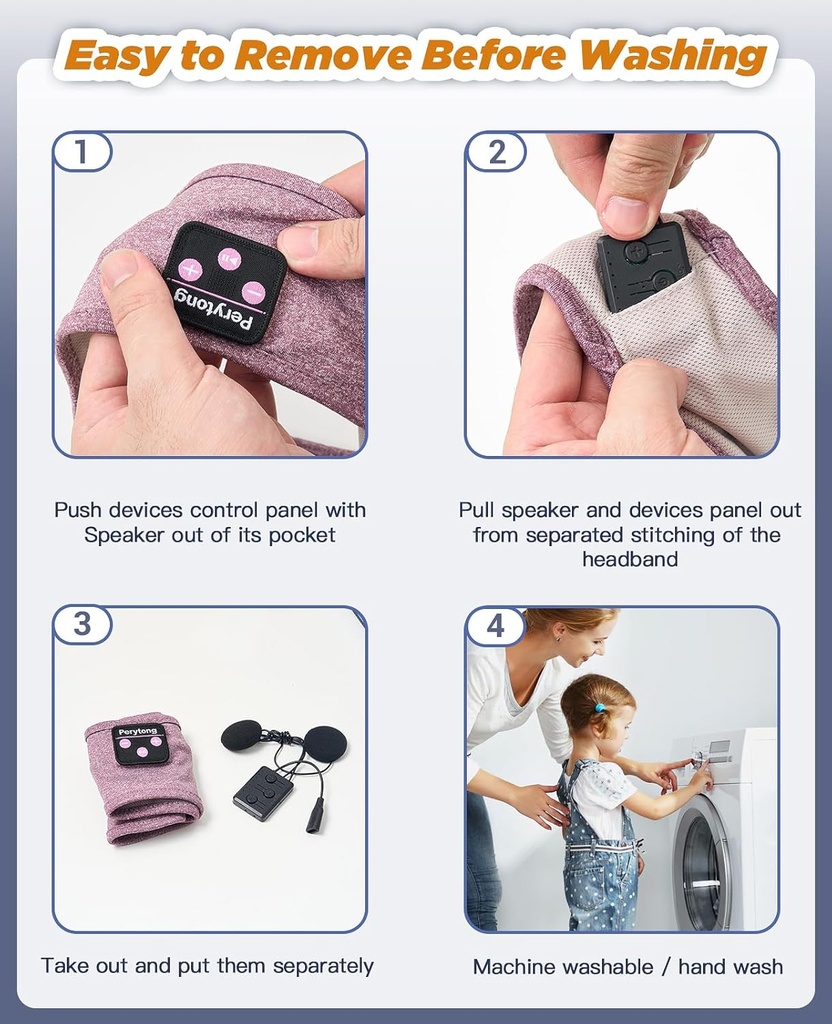 Easy to Remove Before Washing

1

Perytong

Push devices control panel with Speaker out of its pocket

2

Pull speaker and devices panel out from separated stitching of the headband

3

Perytong

Take out and put them separately

4

Machine washable / hand wash