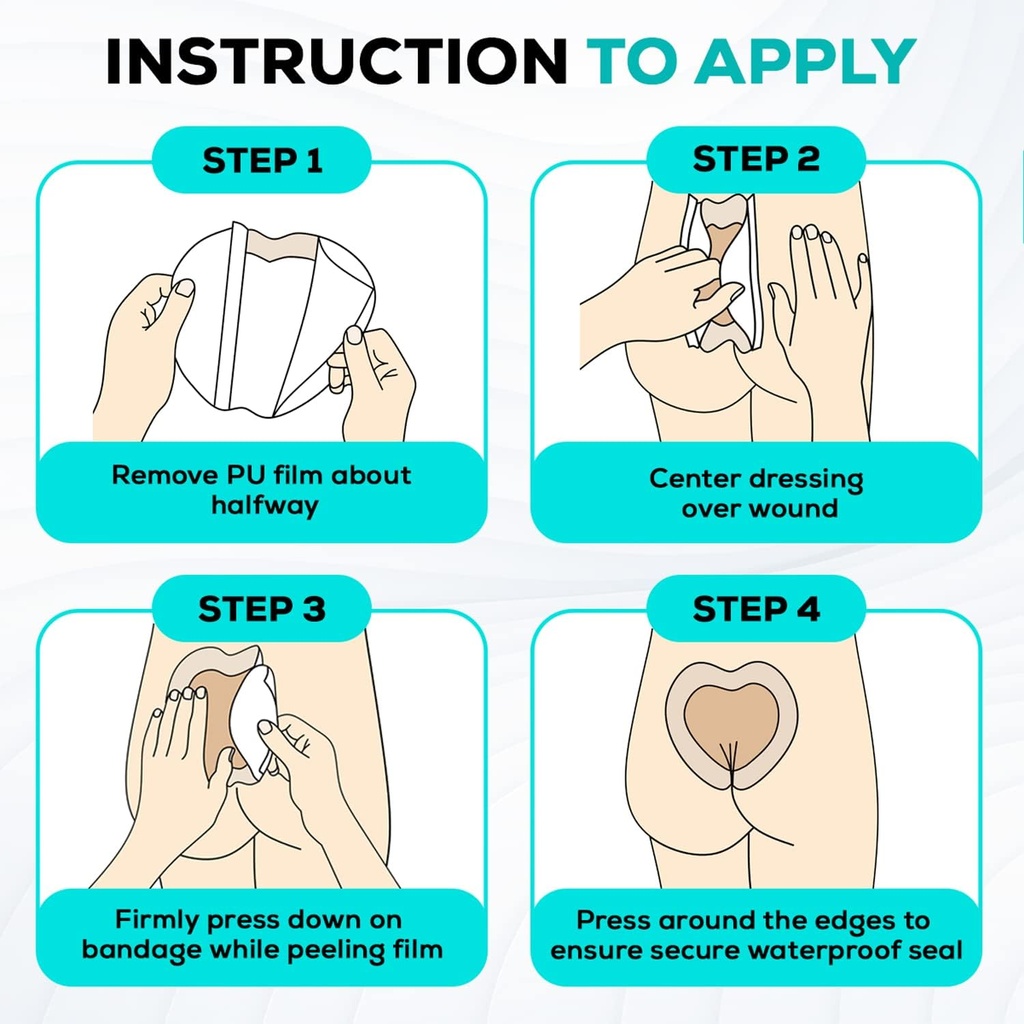 INSTRUCTION TO APPLY

STEP 1

Remove PU film about halfway

STEP 2

Center dressing over wound

STEP 3

Firmly press down on bandage while peeling film

STEP 4

Press around the edges to ensure secure waterproof seal