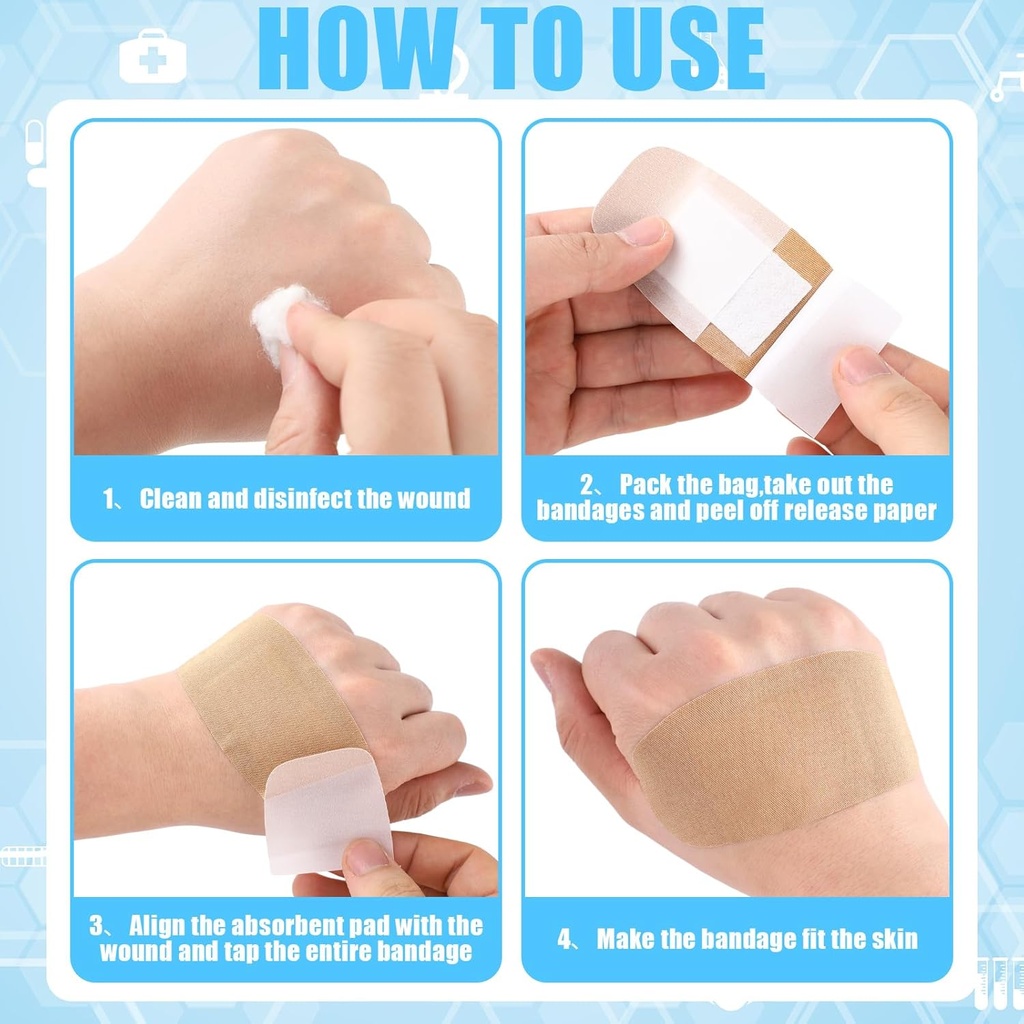 HOW TO USE

1、 Clean and disinfect the wound

2、 Pack the bag,take out the bandages and peel off release paper

3、 Align the absorbent pad with the wound and tap the entire bandage

4、 Make the bandage fit the skin