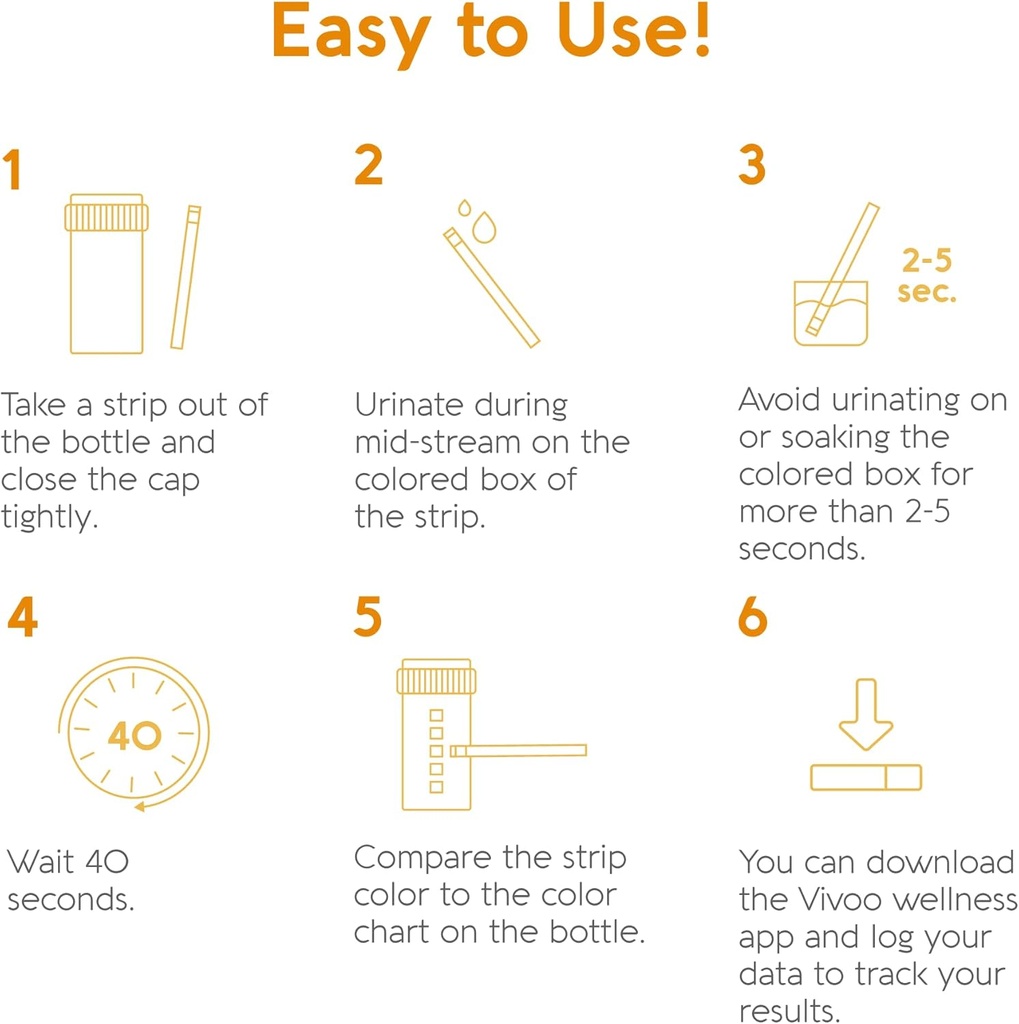 Easy to Use!

1

Take a strip out of the bottle and close the cap tightly.

2

Urinate during mid-stream on the colored box of the strip.

3

2-5 sec.

Avoid urinating on or soaking the colored box for more than 2-5 seconds.

4

40

Wait 40 seconds.

5

Compare the strip color to the color chart on the bottle.

6

You can download the Vivoo wellness app and log your data to track your results.