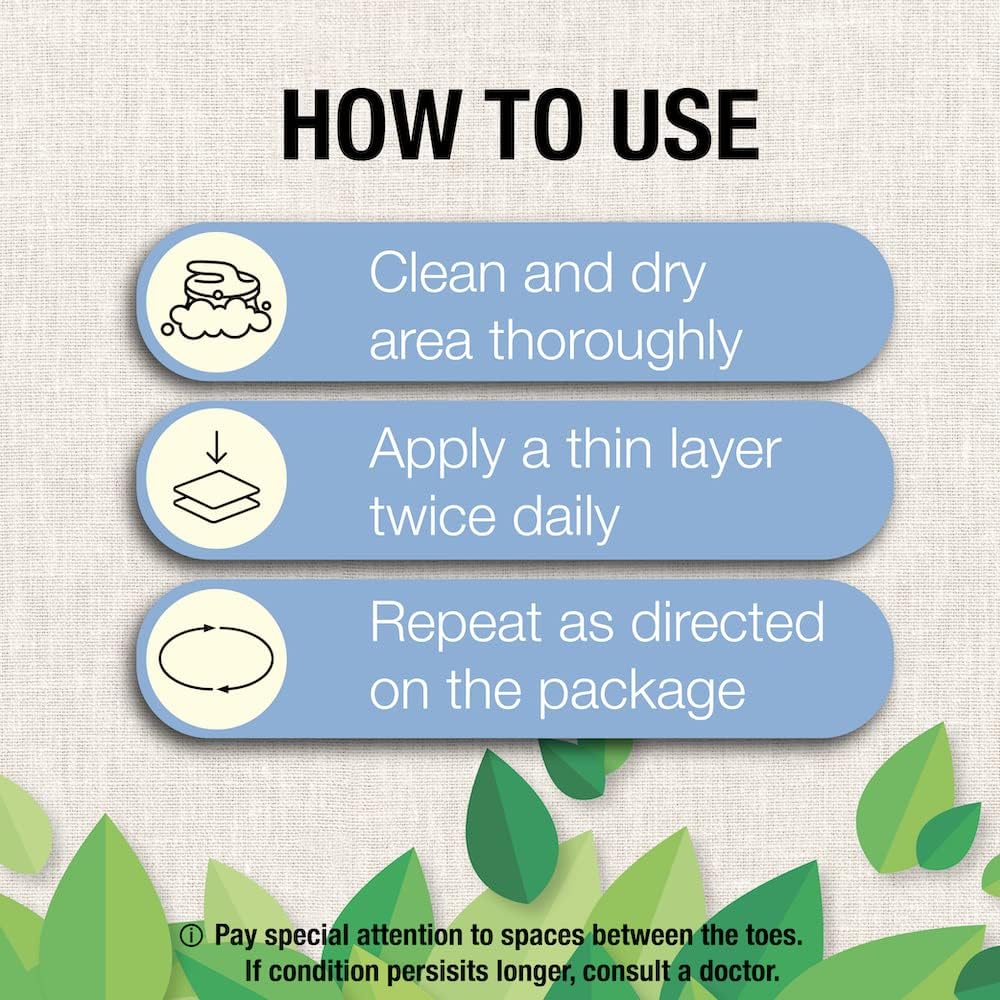 HOW TO USE

Clean and dry area thoroughly

Apply a thin layer twice daily

Repeat as directed on the package

ⓘ Pay special attention to spaces between the toes. If condition persisits longer, consult a doctor.