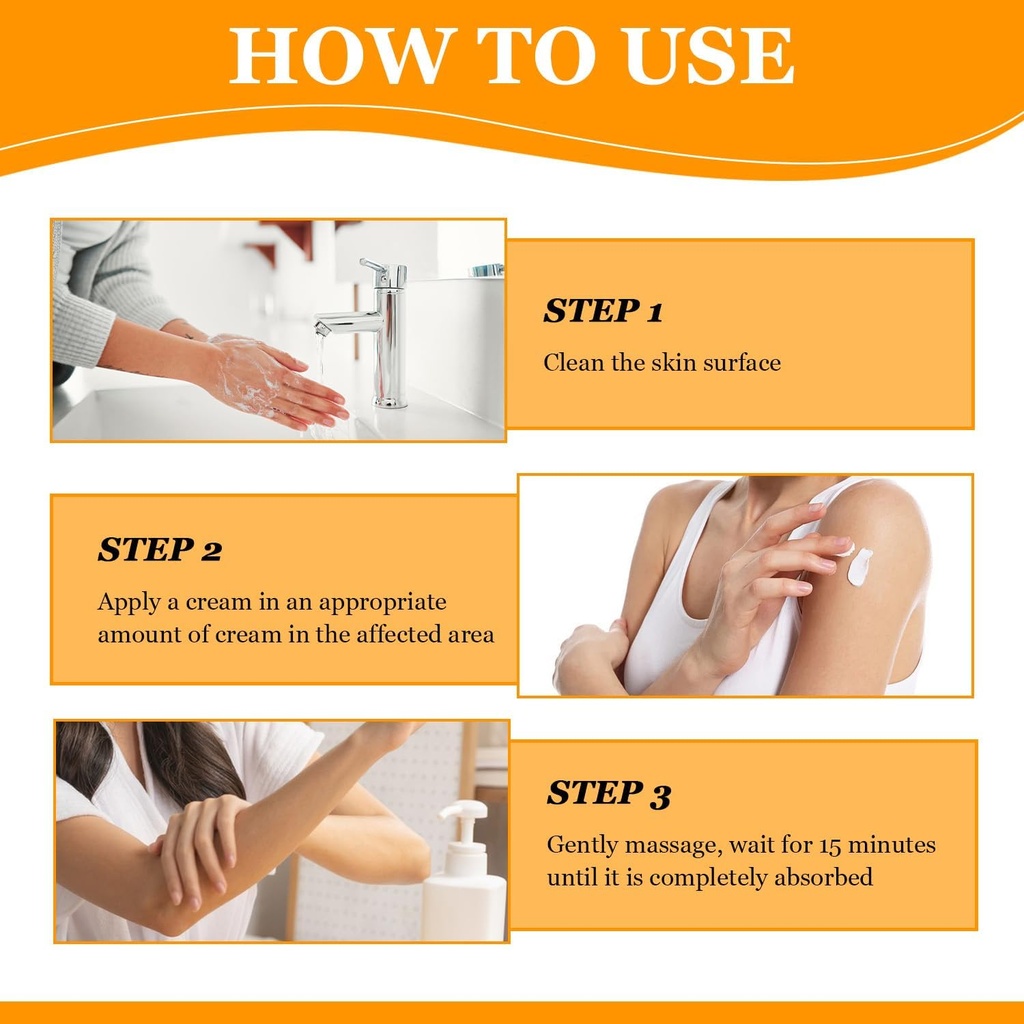 HOW TO USE

STEP 1

Clean the skin surface

STEP 2

Apply a cream in an appropriate amount of cream in the affected area

STEP 3

Gently massage, wait for 15 minutes until it is completely absorbed