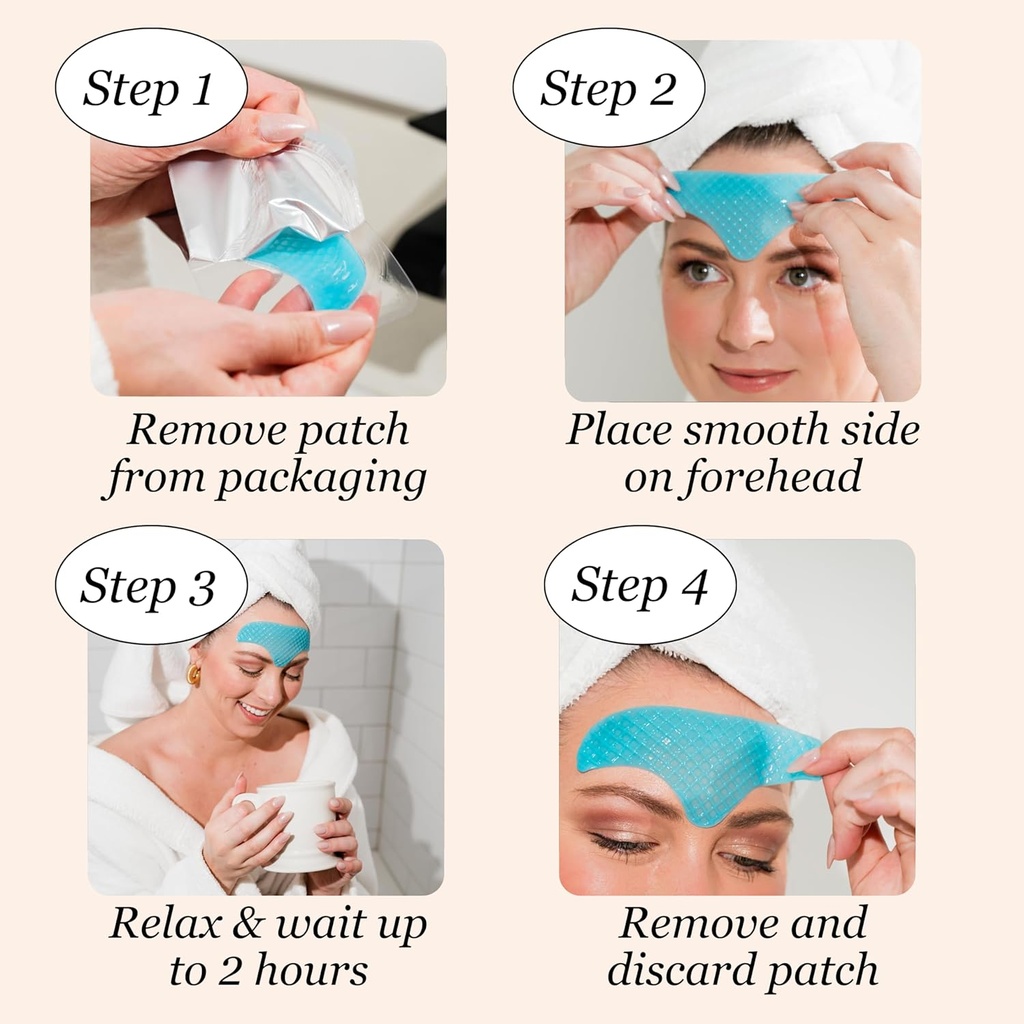 Step 1

Remove patch from packaging

Step 2

Place smooth side on forehead

Step 3

Relax & wait up to 2 hours

Step 4

Remove and discard patch