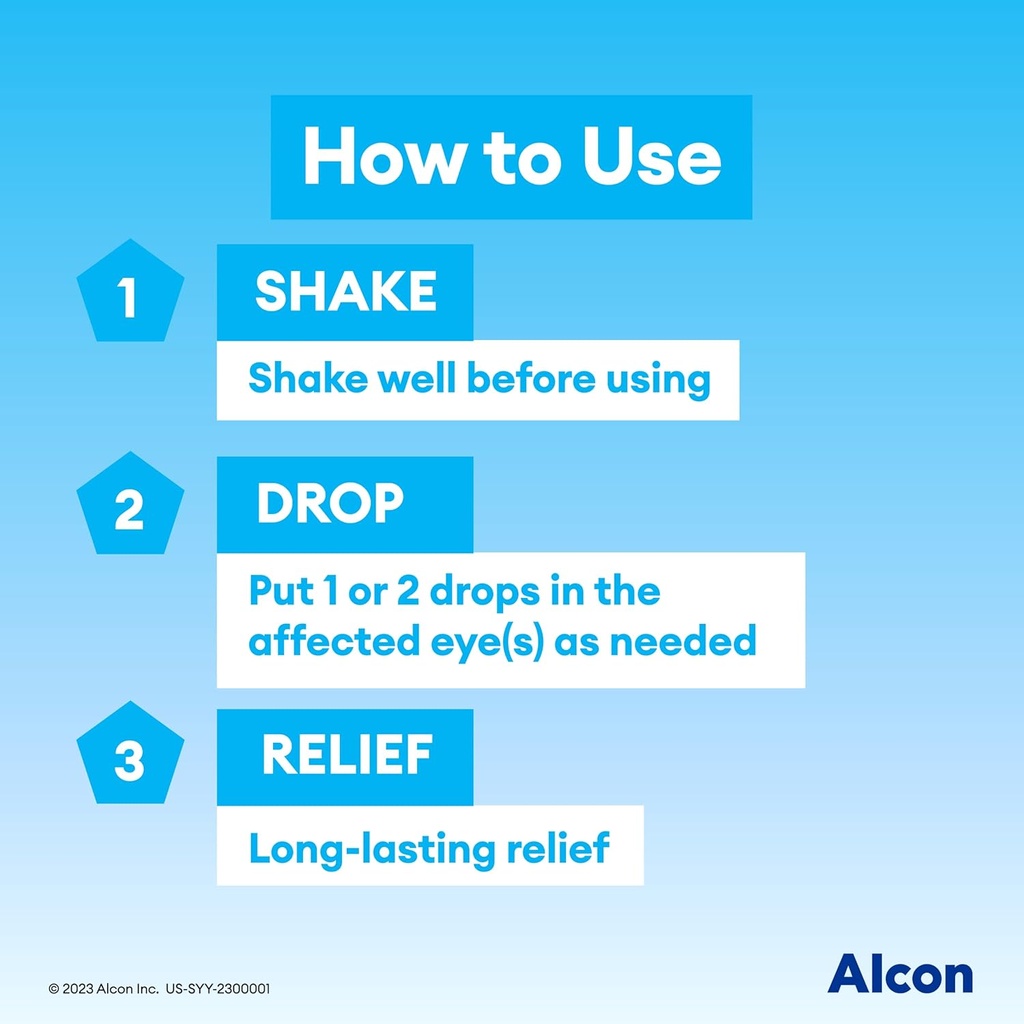 How to Use

1 SHAKE

Shake well before using

2 DROP

Put 1 or 2 drops in the affected eye(s) as needed

3 RELIEF

Long-lasting relief

© 2023 Alcon Inc. US-SYY-2300001

Alcon