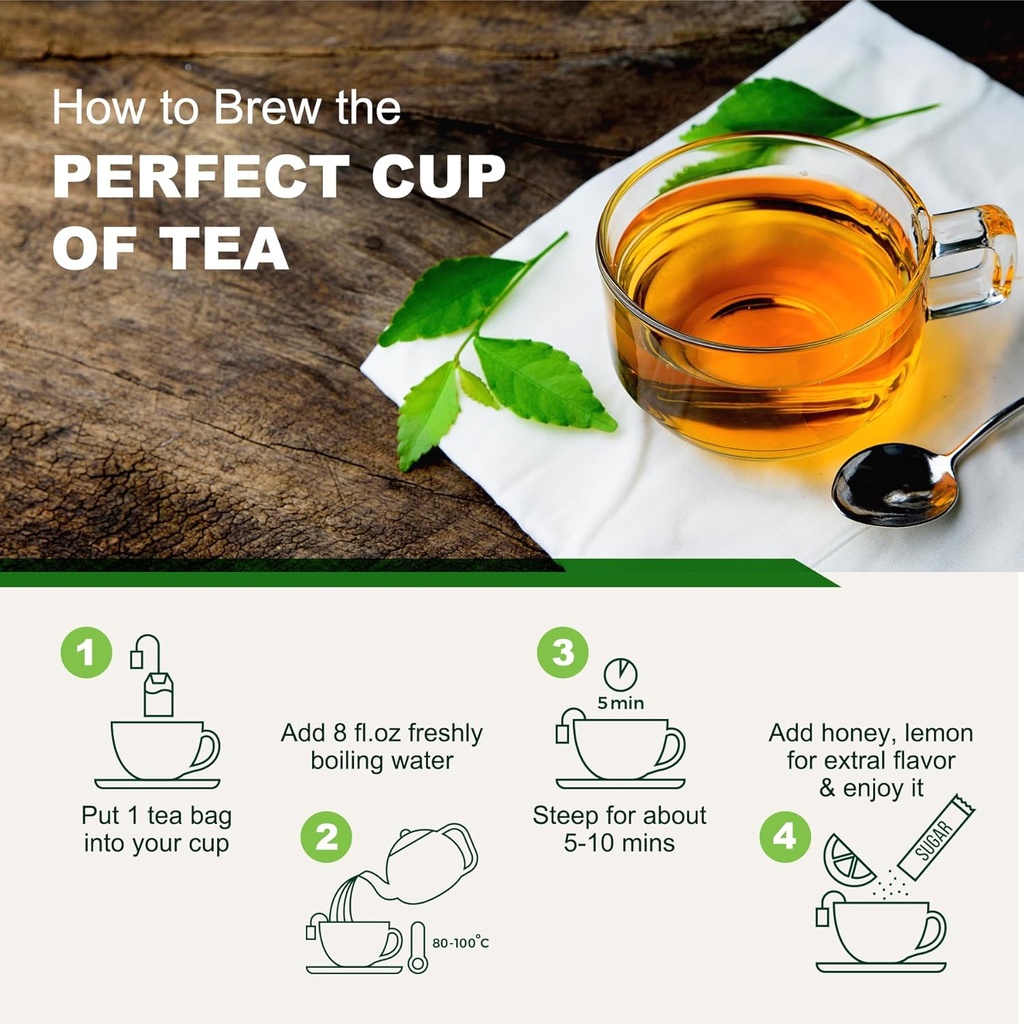 How to Brew the
PERFECT CUP OF TEA

1

Put 1 tea bag into your cup

Add 8 fl.oz freshly boiling water

2

80-100°C

3

5 min

Steep for about 5-10 mins

Add honey, lemon for extral flavor & enjoy it

4

SUGAR