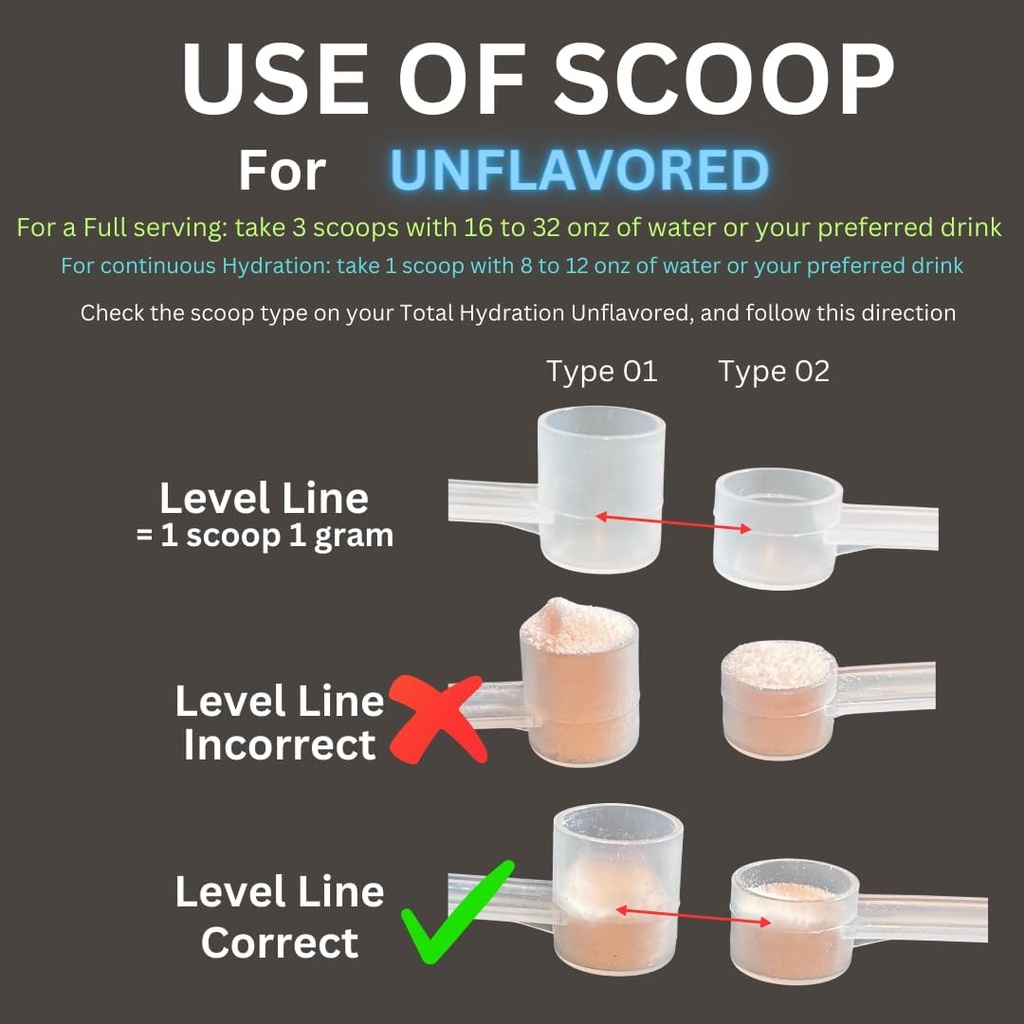 USE OF SCOOP

For UNFLAVORED

For a Full serving: take 3 scoops with 16 to 32 onz of water or your preferred drink

For continuous Hydration: take 1 scoop with 8 to 12 onz of water or your preferred drink

Check the scoop type on your Total Hydration Unflavored, and follow this direction

Type 01 Type 02

Level Line
= 1 scoop 1 gram

Level Line
Incorrect

Level Line
Correct