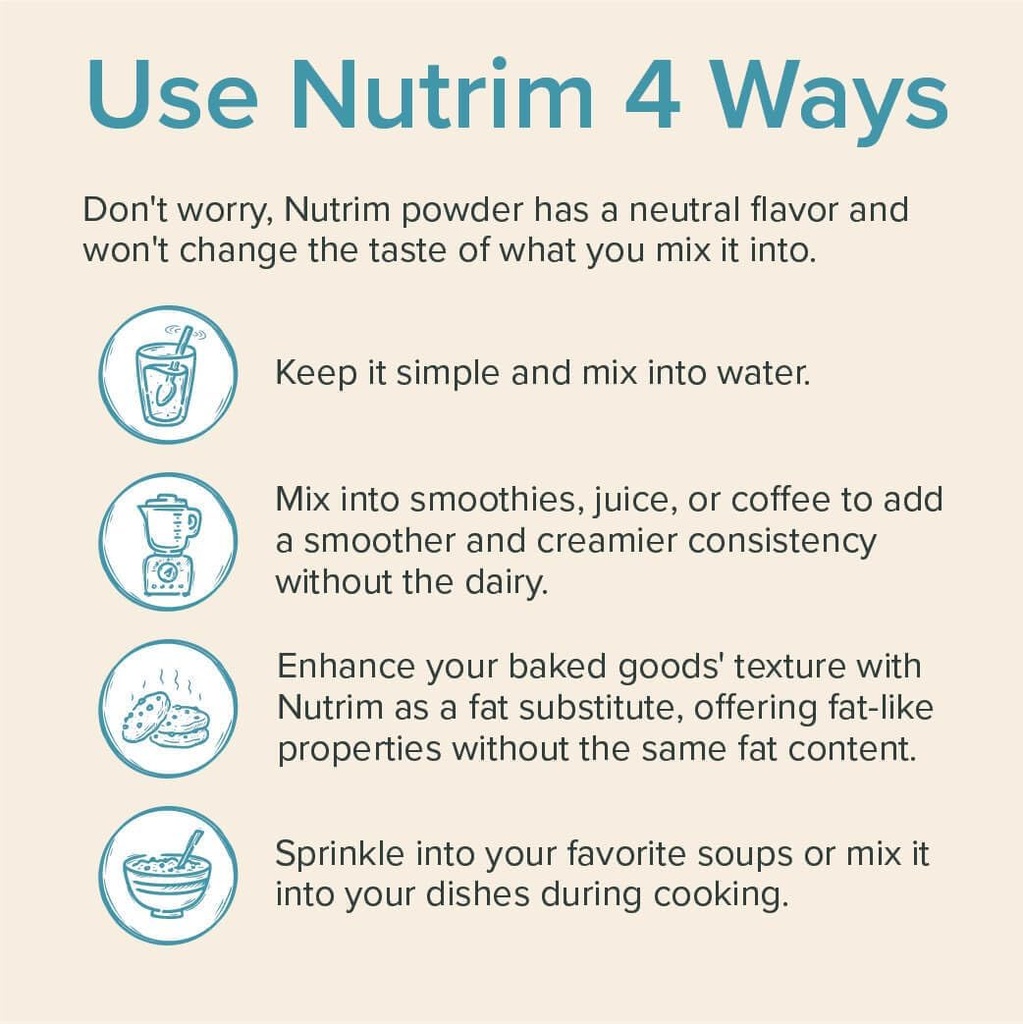 Use Nutrim 4 Ways

Don't worry, Nutrim powder has a neutral flavor and won't change the taste of what you mix it into.

Keep it simple and mix into water.

Mix into smoothies, juice, or coffee to add a smoother and creamier consistency without the dairy.

Enhance your baked goods' texture with Nutrim as a fat substitute, offering fat-like properties without the same fat content.

Sprinkle into your favorite soups or mix it into your dishes during cooking.