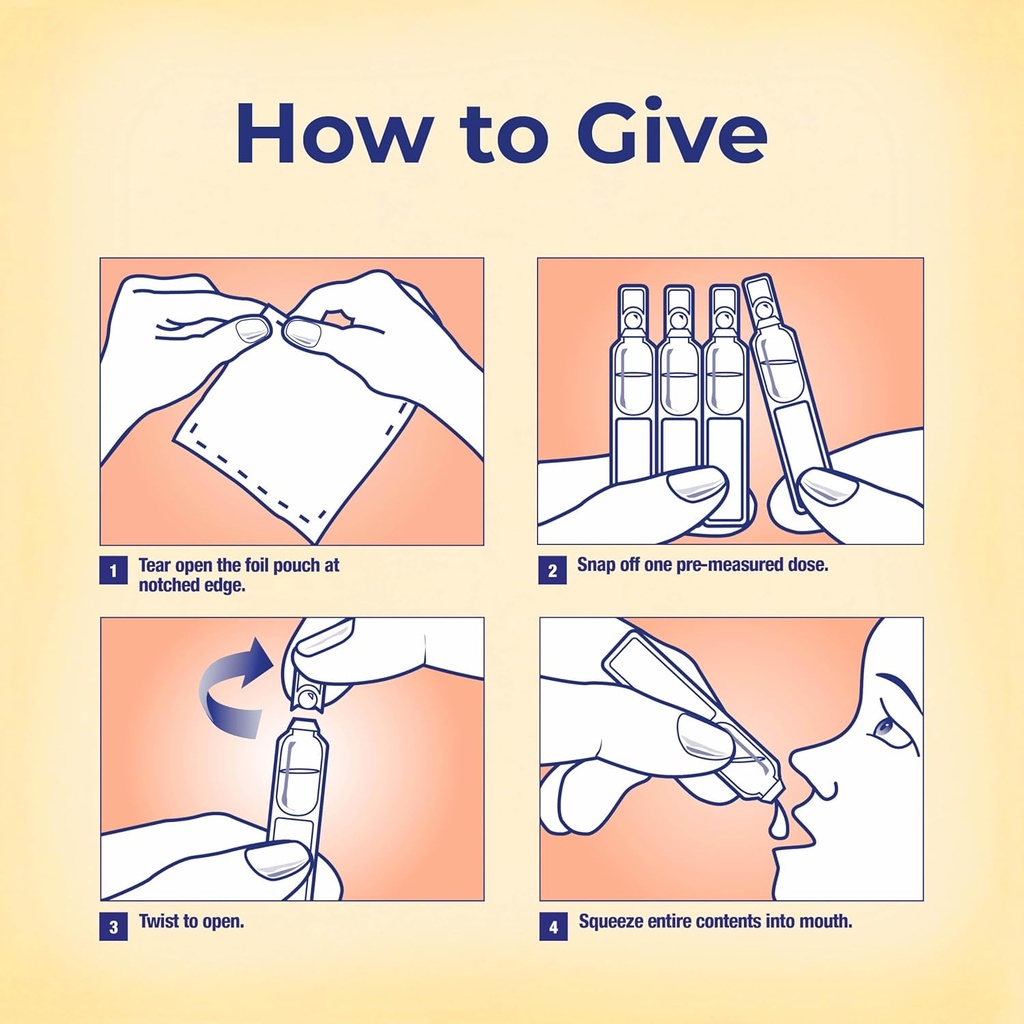 How to Give

1 Tear open the foil pouch at notched edge.

2 Snap off one pre-measured dose.

3 Twist to open.

4 Squeeze entire contents into mouth.